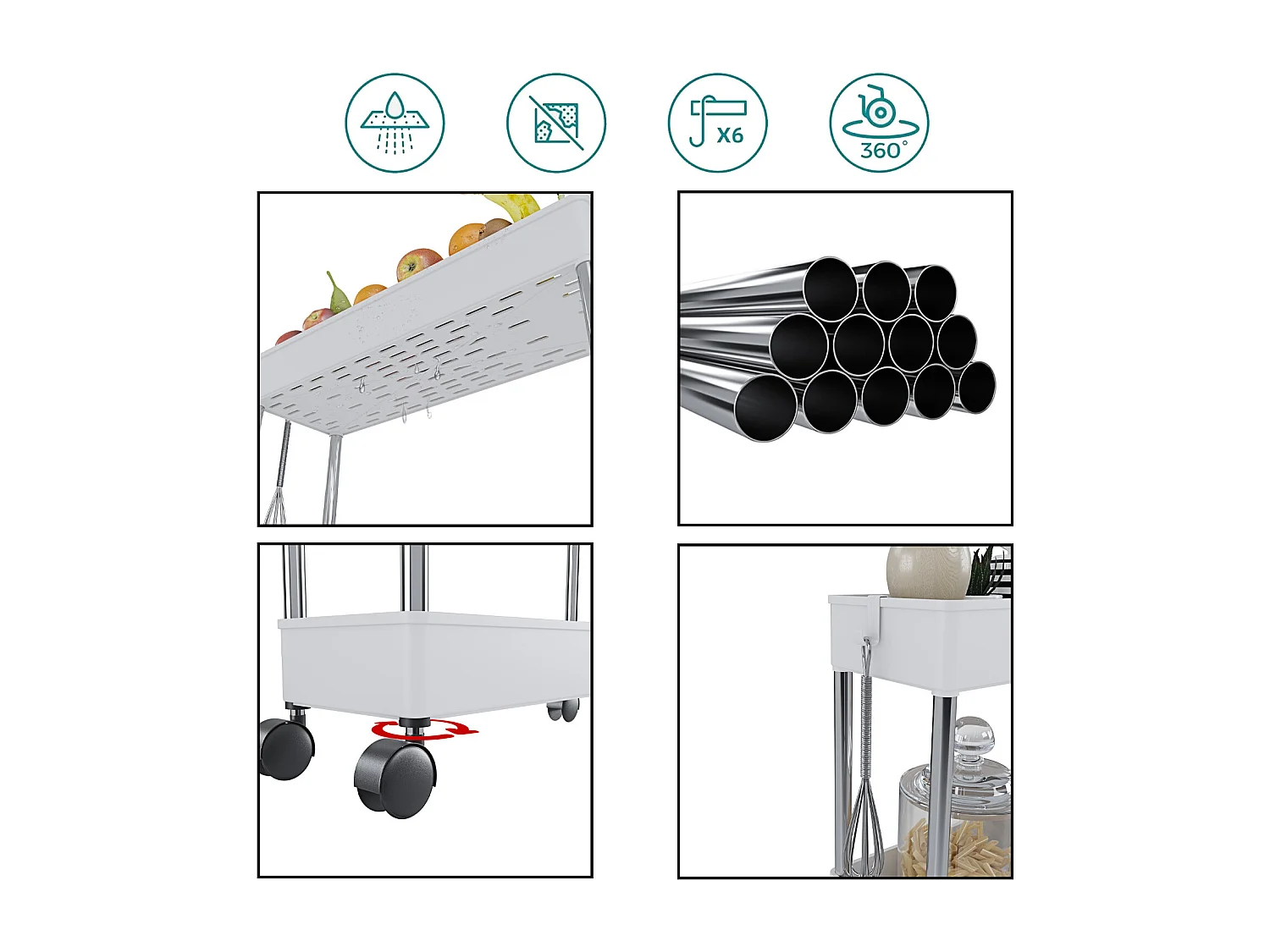 X6

360°