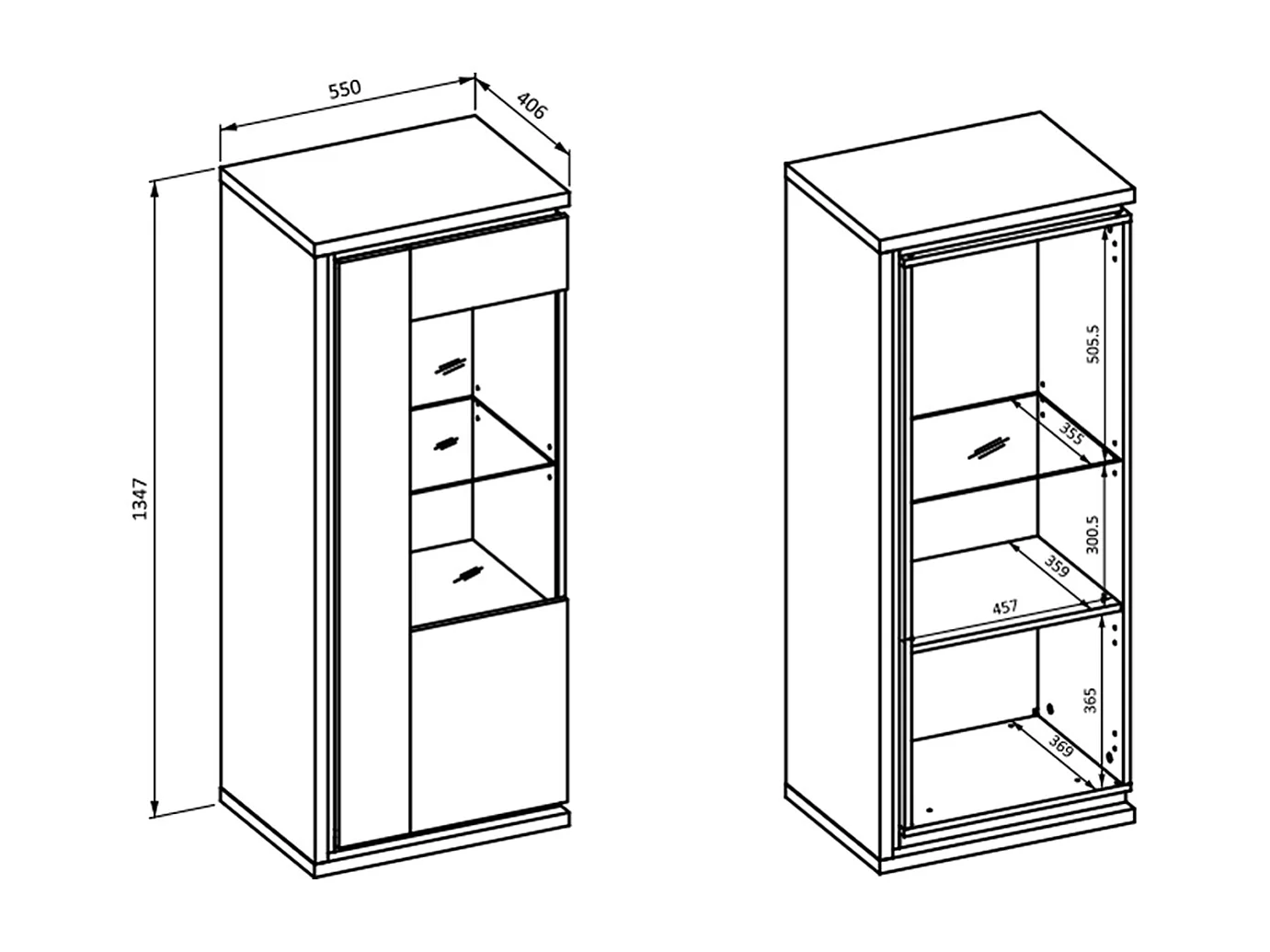 550
406
1347
505.5
355
300.5
359
457
365
369