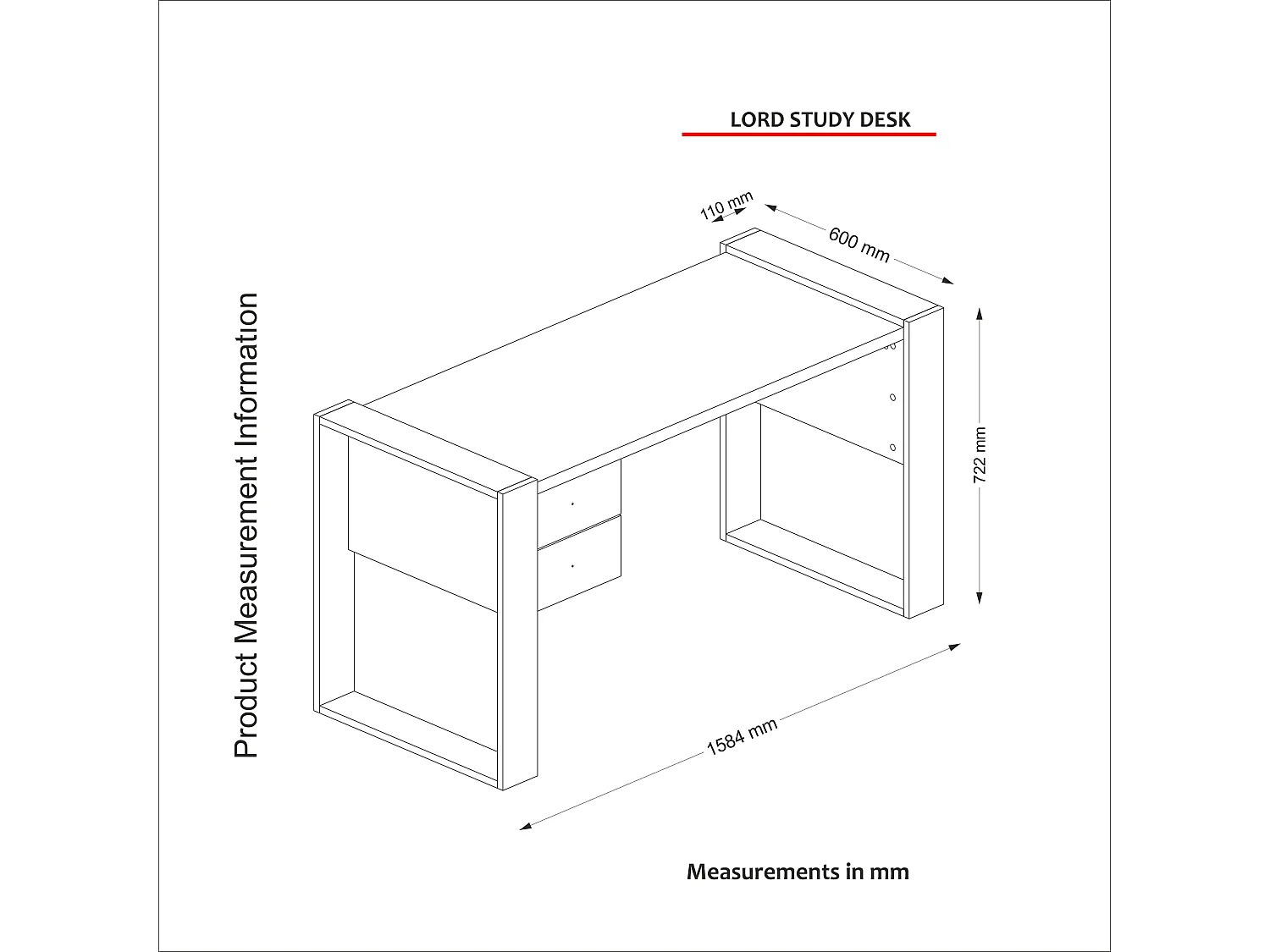 Product Measurement Information

LORD STUDY DESK

110 mm

600 mm

722 mm

1584 mm

Measurements in mm