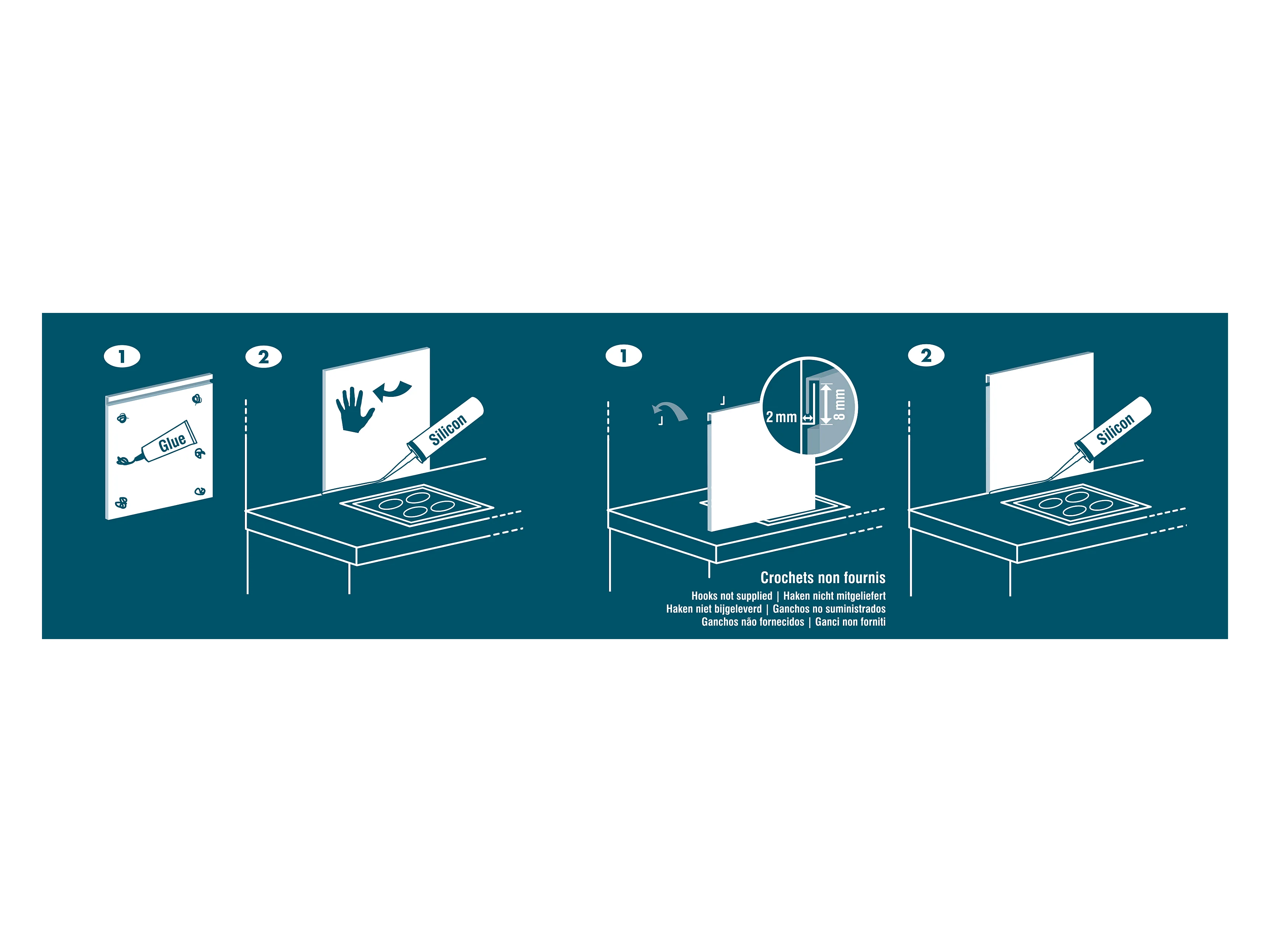 1

Glue

2

Silicon

1

2 mm

8 mm

Crochets non fournis

Hooks not supplied | Haken nicht mitgeliefert
Haken niet bijgeleverd | Ganchos no suministrados
Ganchos não fornecidos | Ganci non forniti

2

Silicon