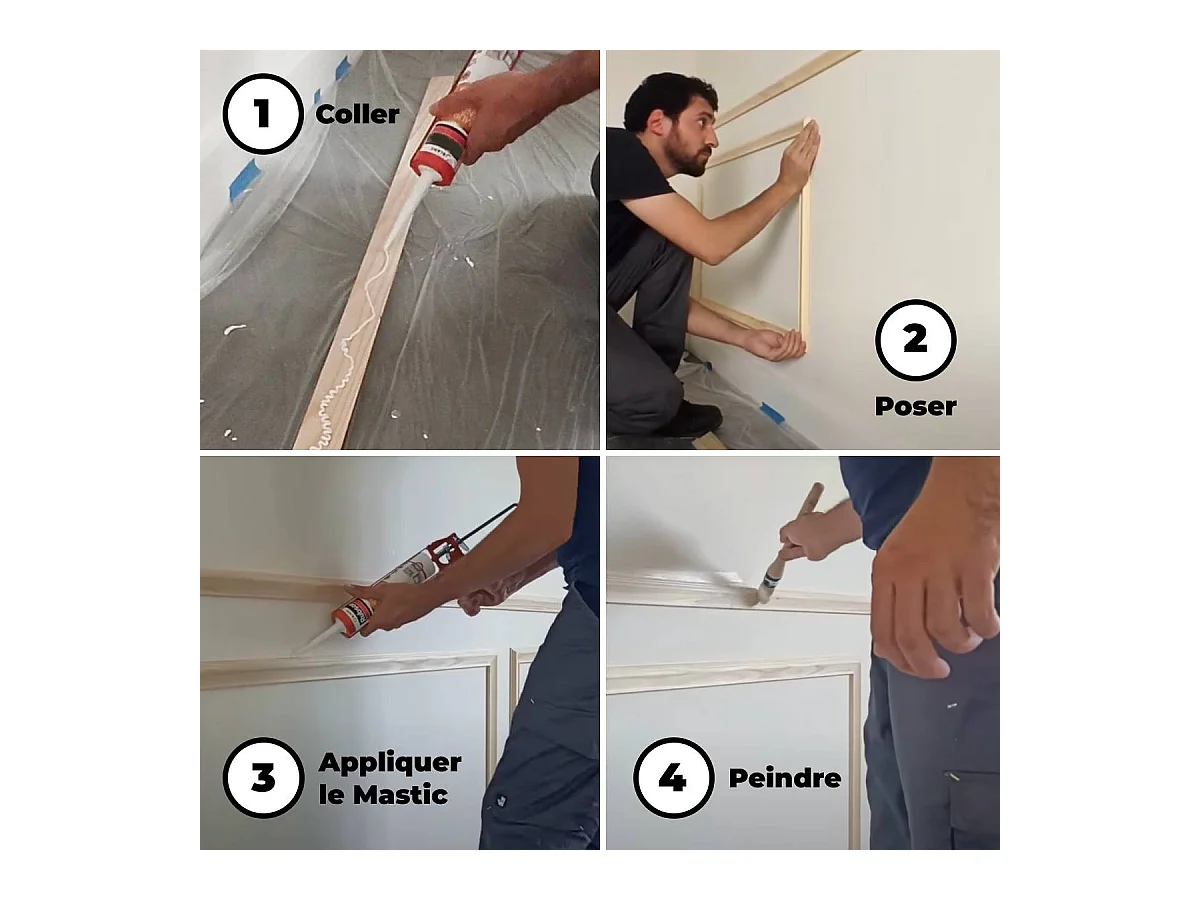 1 Coller

2 Poser

3 Appliquer le Mastic

4 Peindre