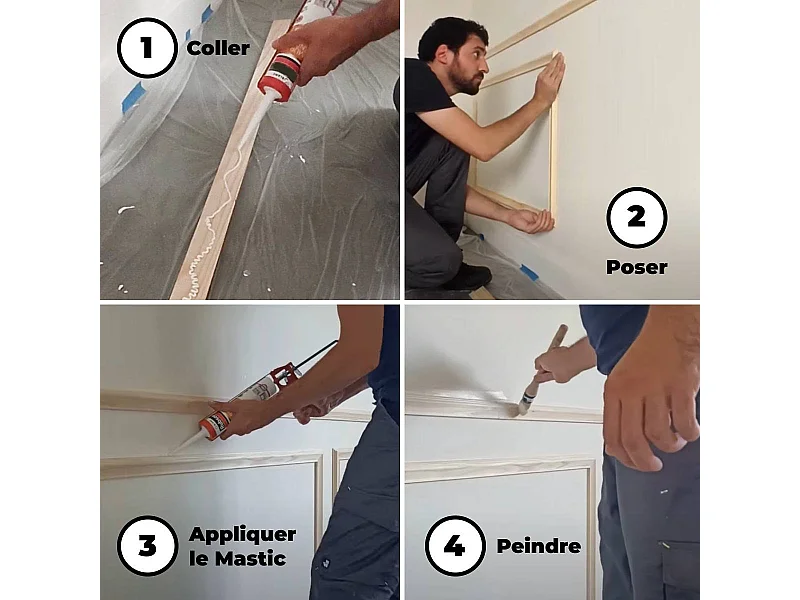 1 Coller

2 Poser

3 Appliquer le Mastic

4 Peindre