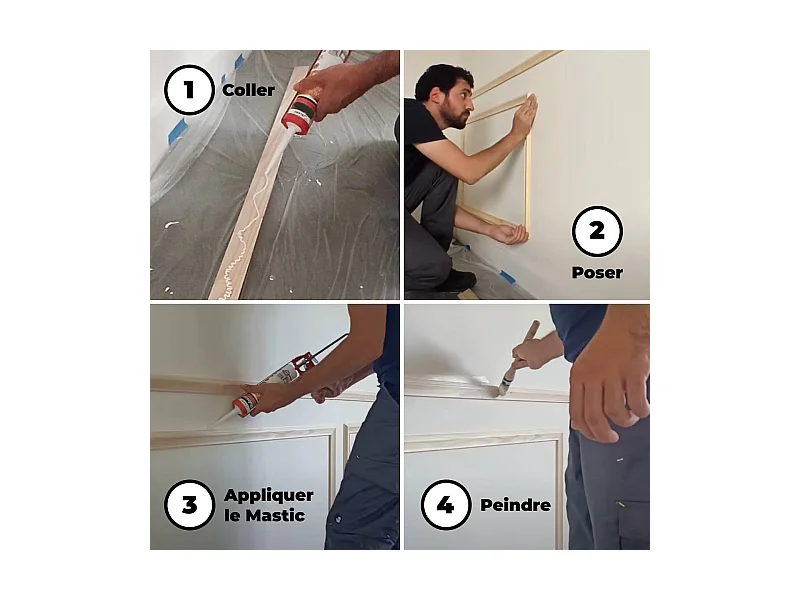 1 Coller

2 Poser

3 Appliquer le Mastic

4 Peindre