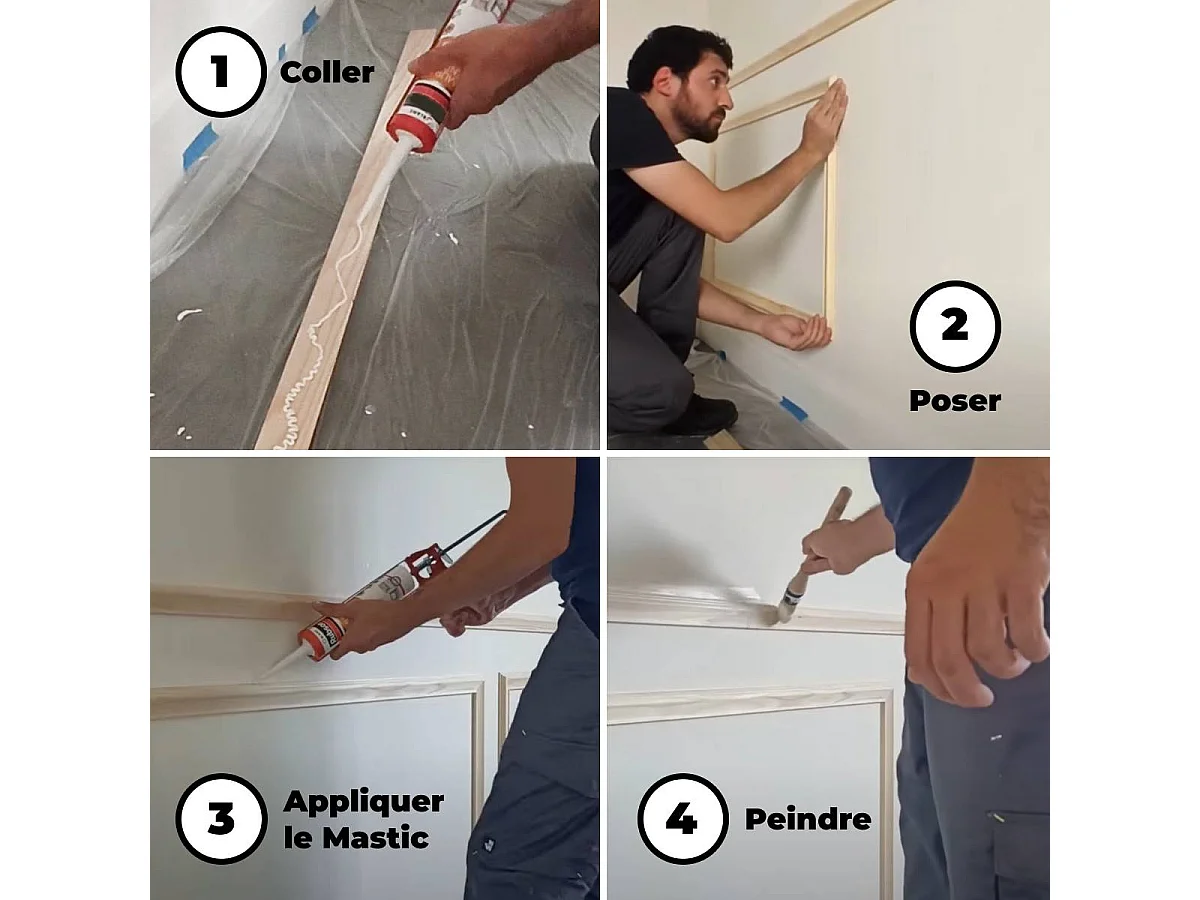 1 Coller

2 Poser

3 Appliquer le Mastic

4 Peindre