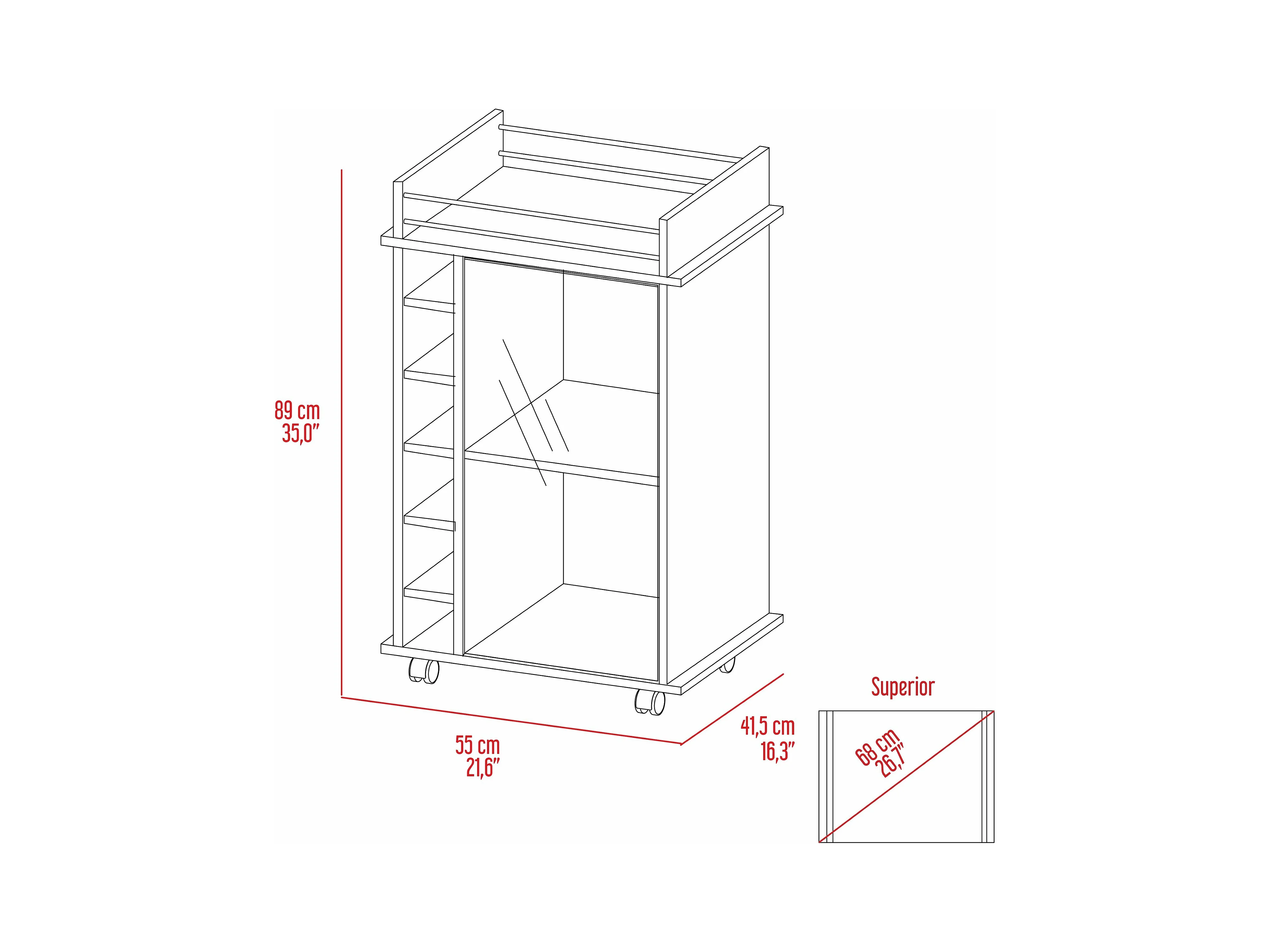 89 cm
35,0"

55 cm
21,6"

41,5 cm
16,3"

Superior

68 cm
26,7"