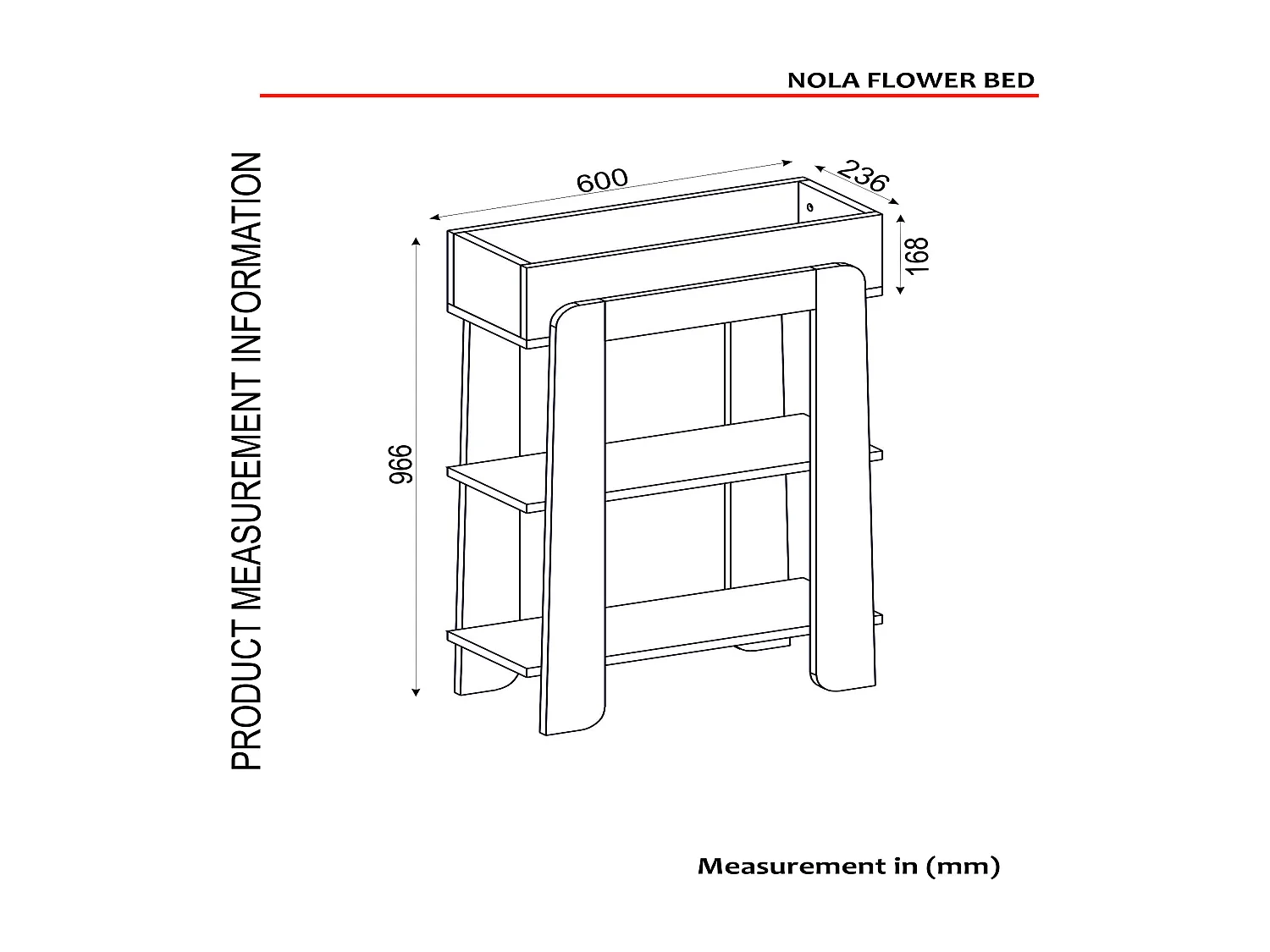 NOLA FLOWER BED

PRODUCT MEASUREMENT INFORMATION

600

236

168

966

Measurement in (mm)