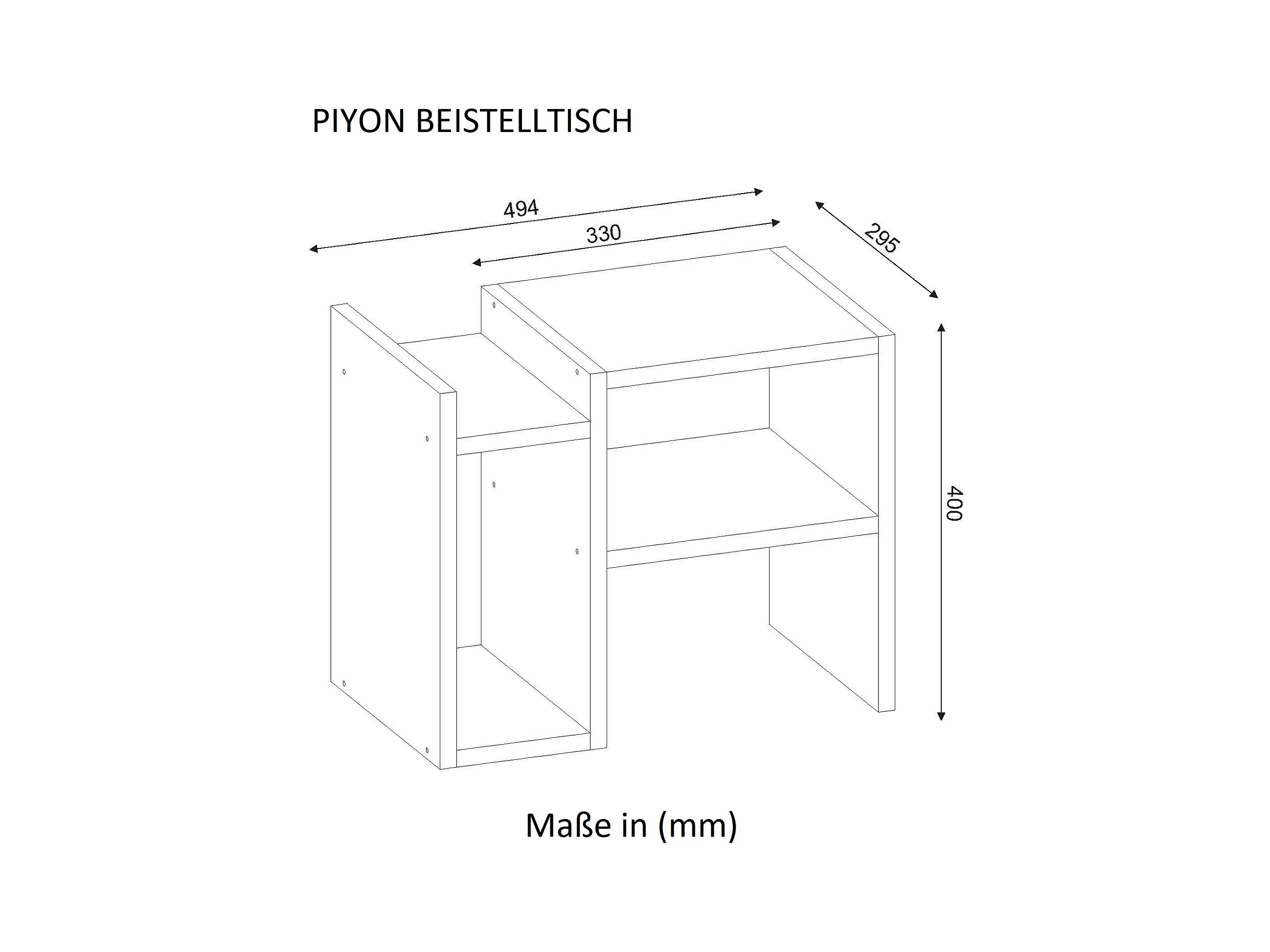 PIYON BEISTELLTISCH

494

330

295

400

Maße in (mm)