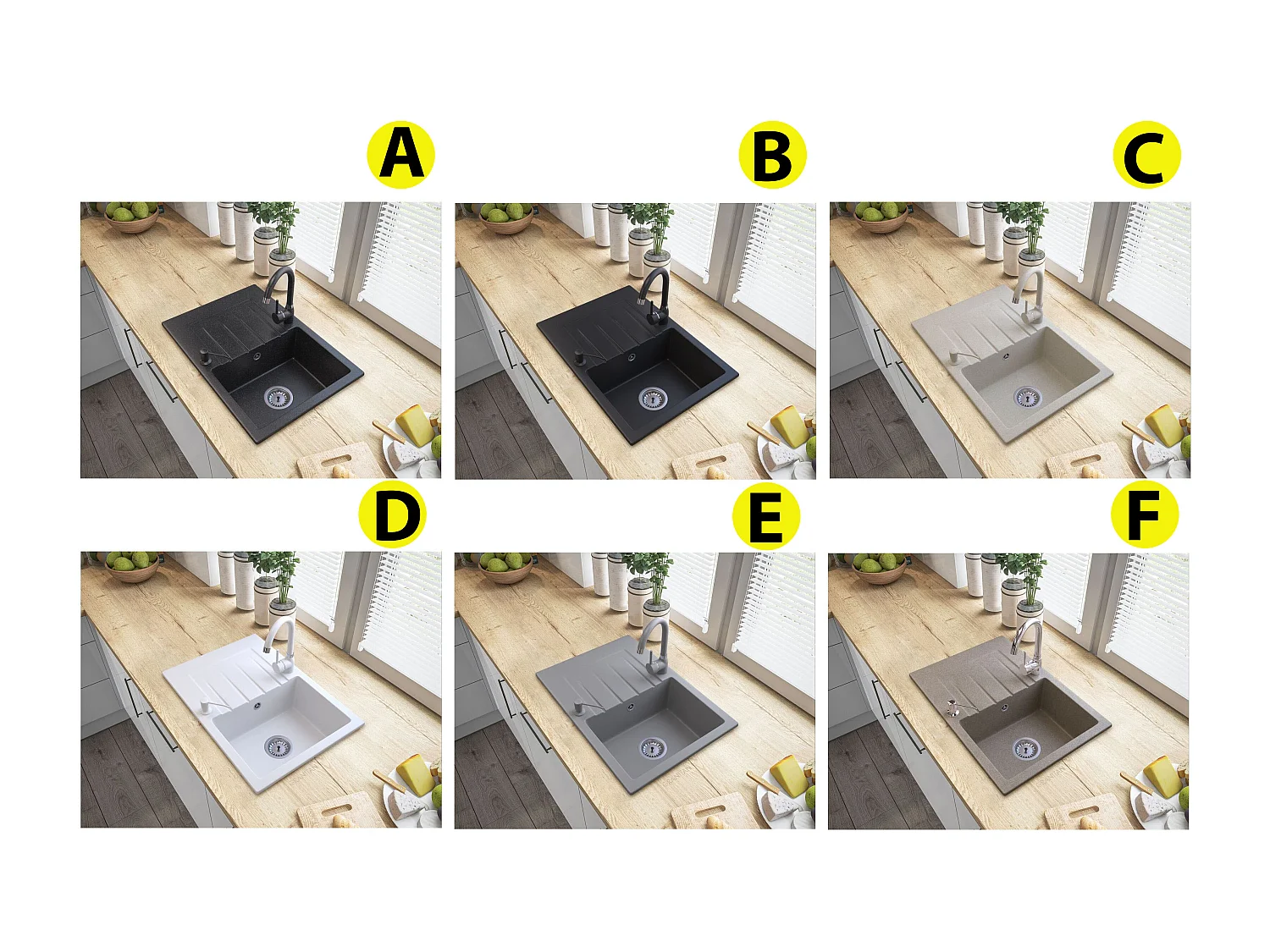 A

B

C

D

E

F