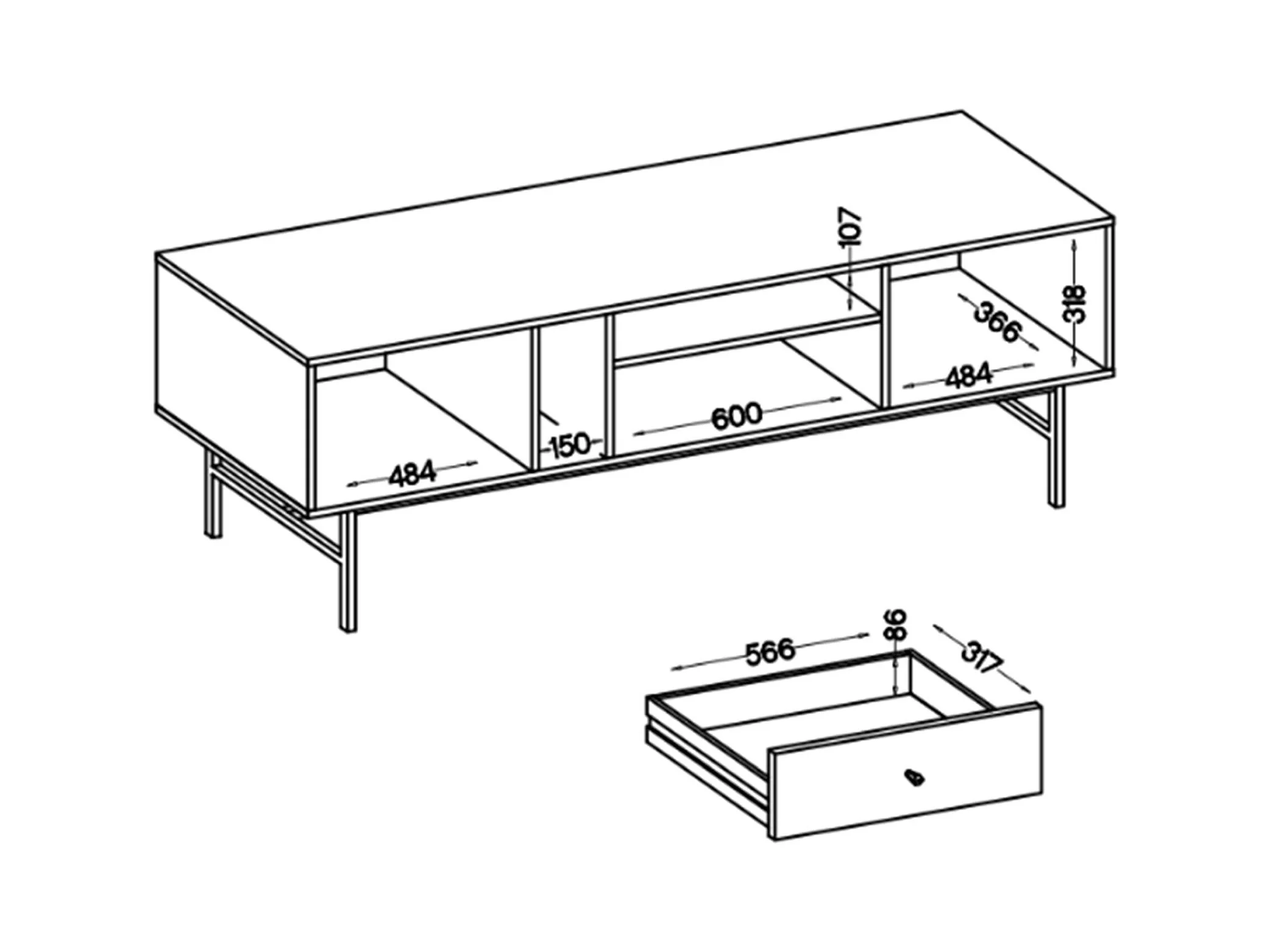 107
318
366
484
600
150
484
566
86
317