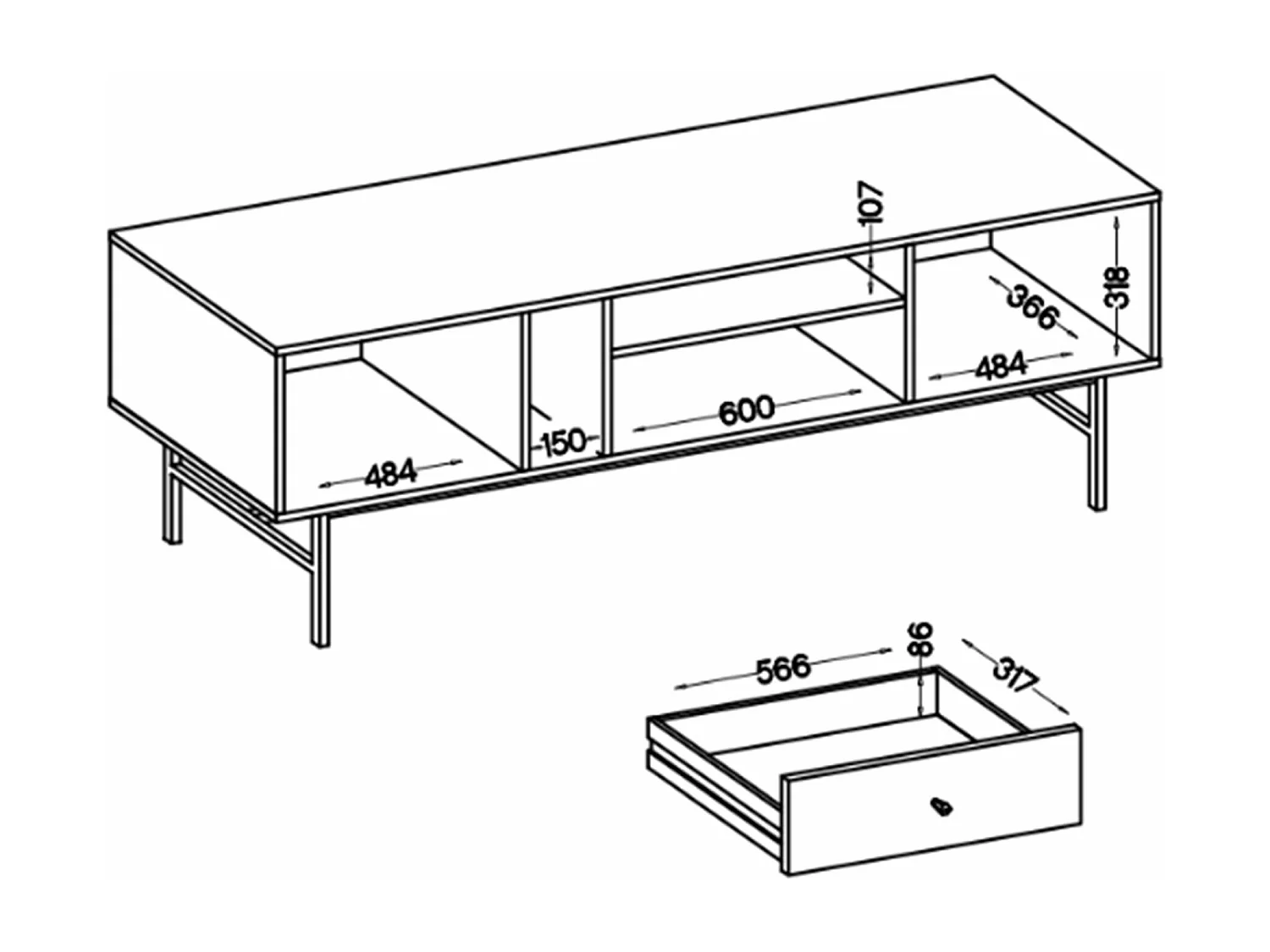 107
318
366
484
600
150
484
566
86
317