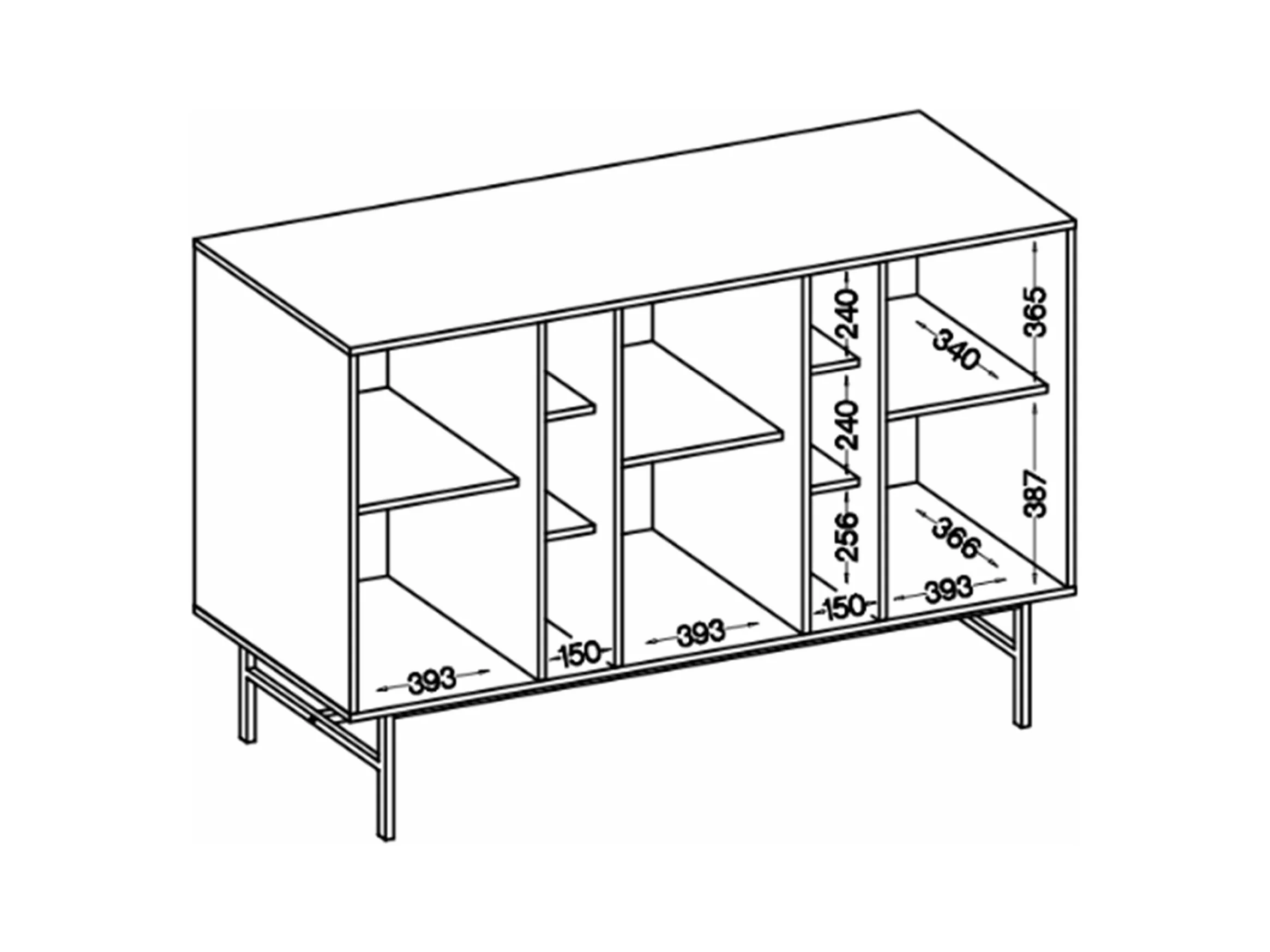 240
365
340
240
387
256
366
393
150
393
150
393