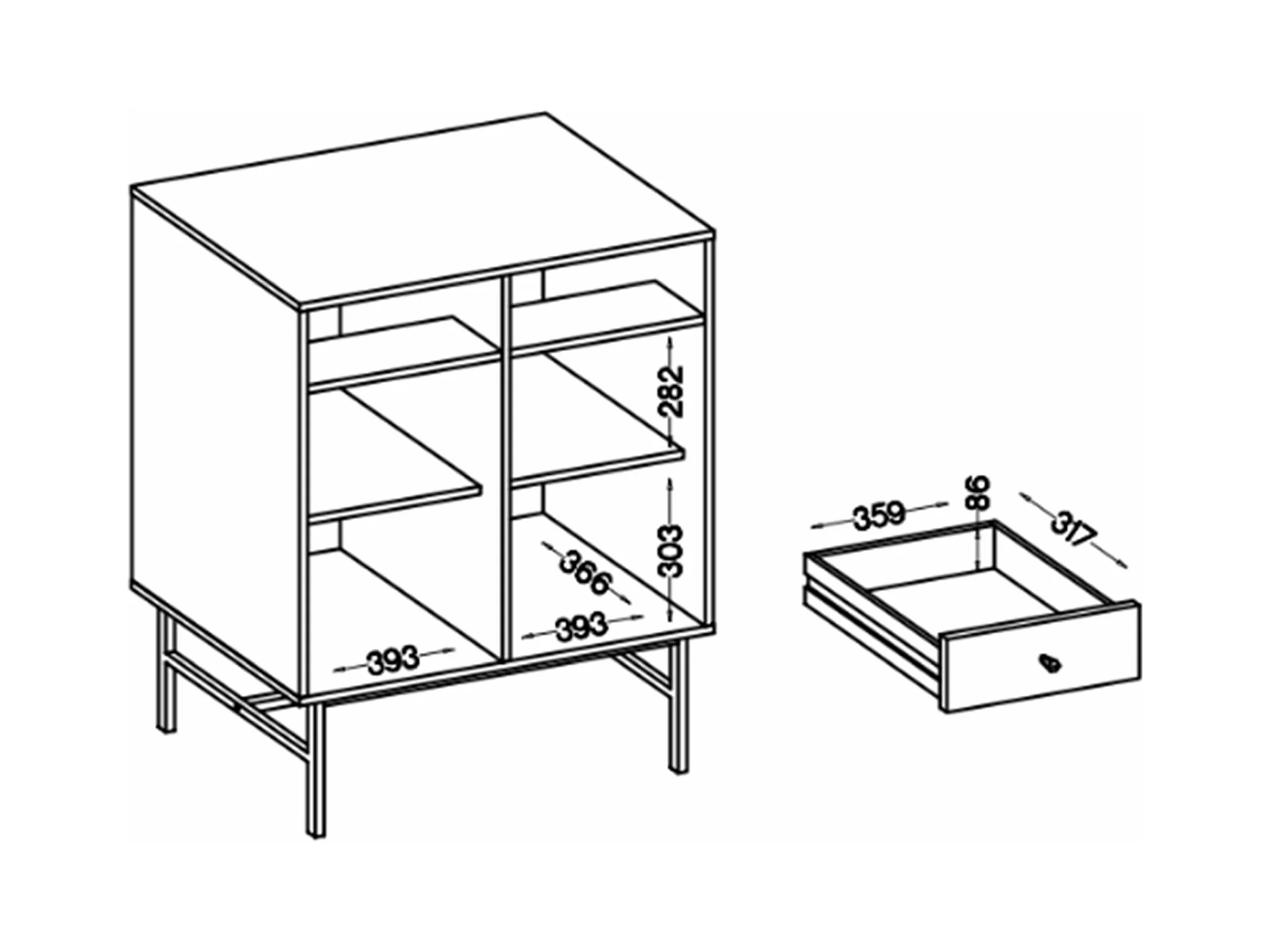 282
303
366
393
393
359
86
317