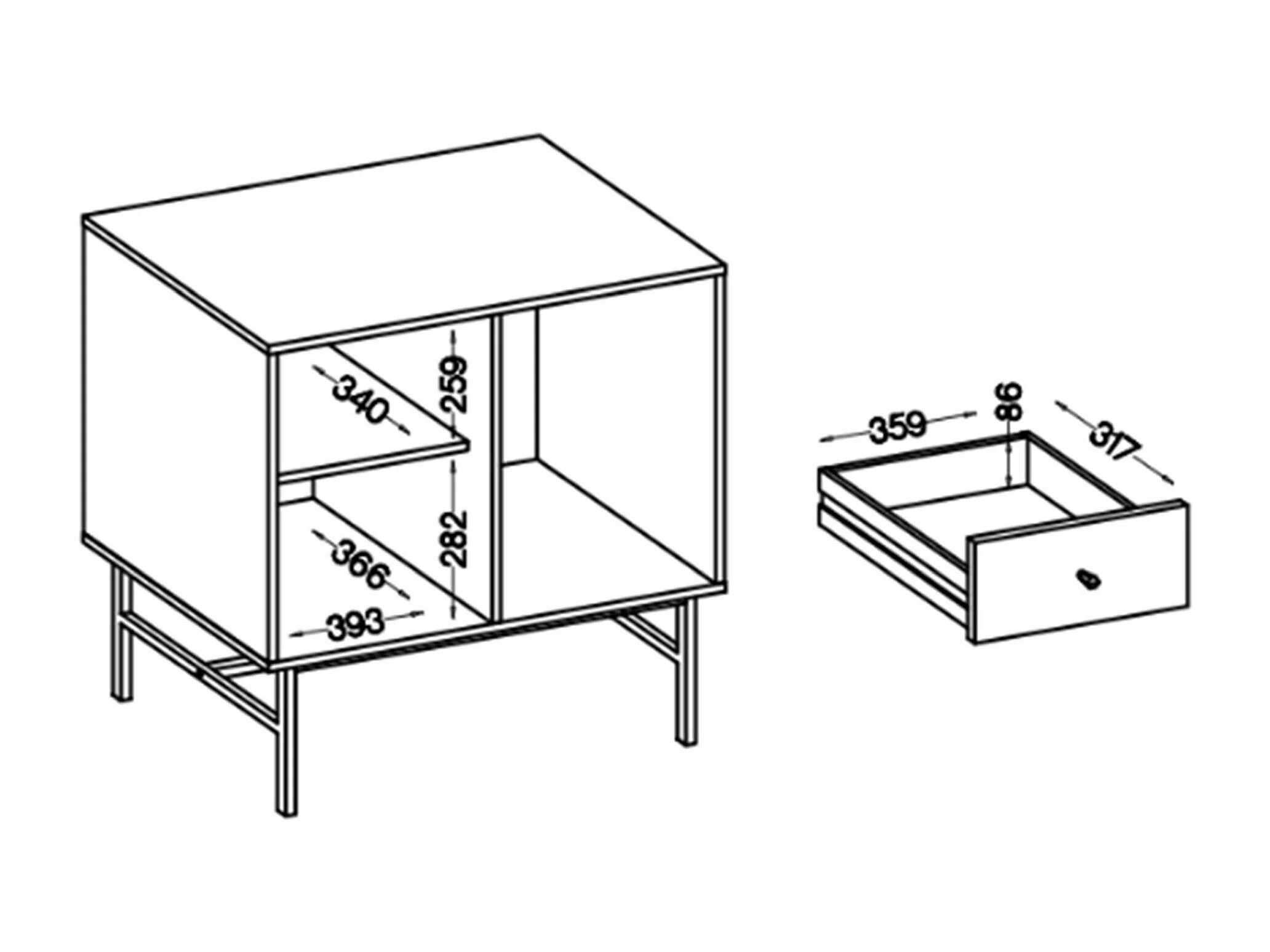 340
259
366
282
393
359
86
317