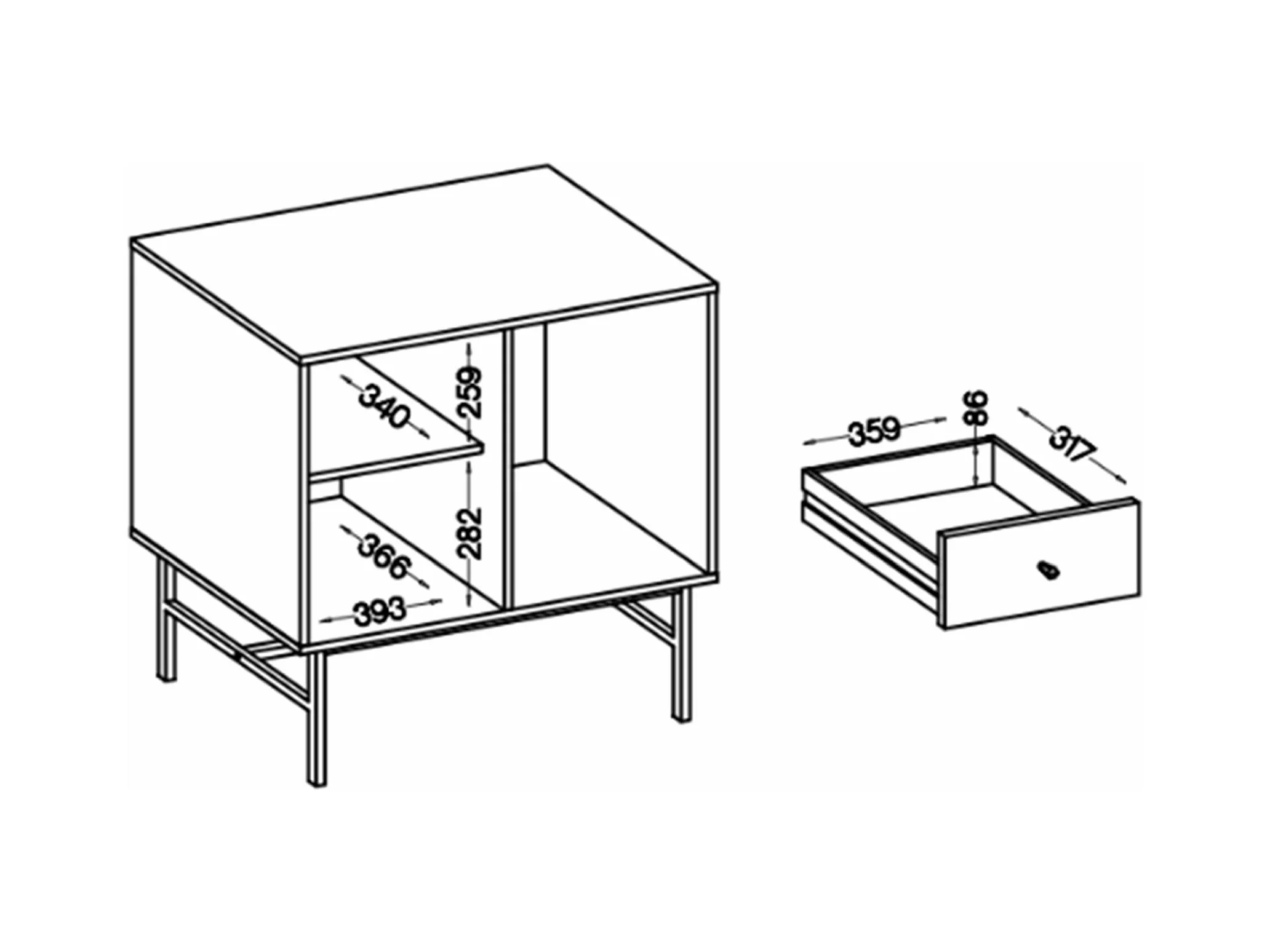 340
259
366
282
393
359
86
317