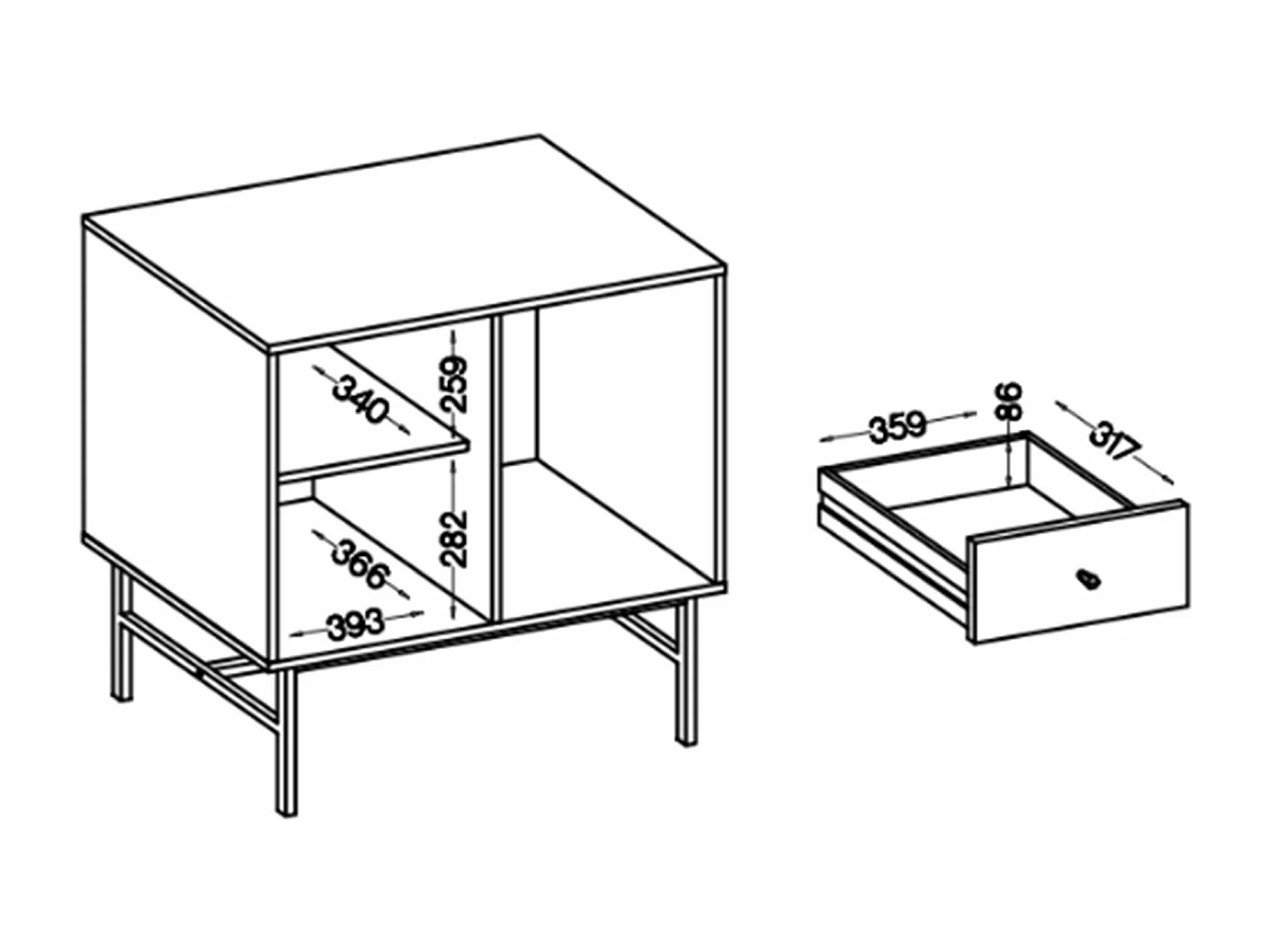 340
259
366
282
393
359
86
317