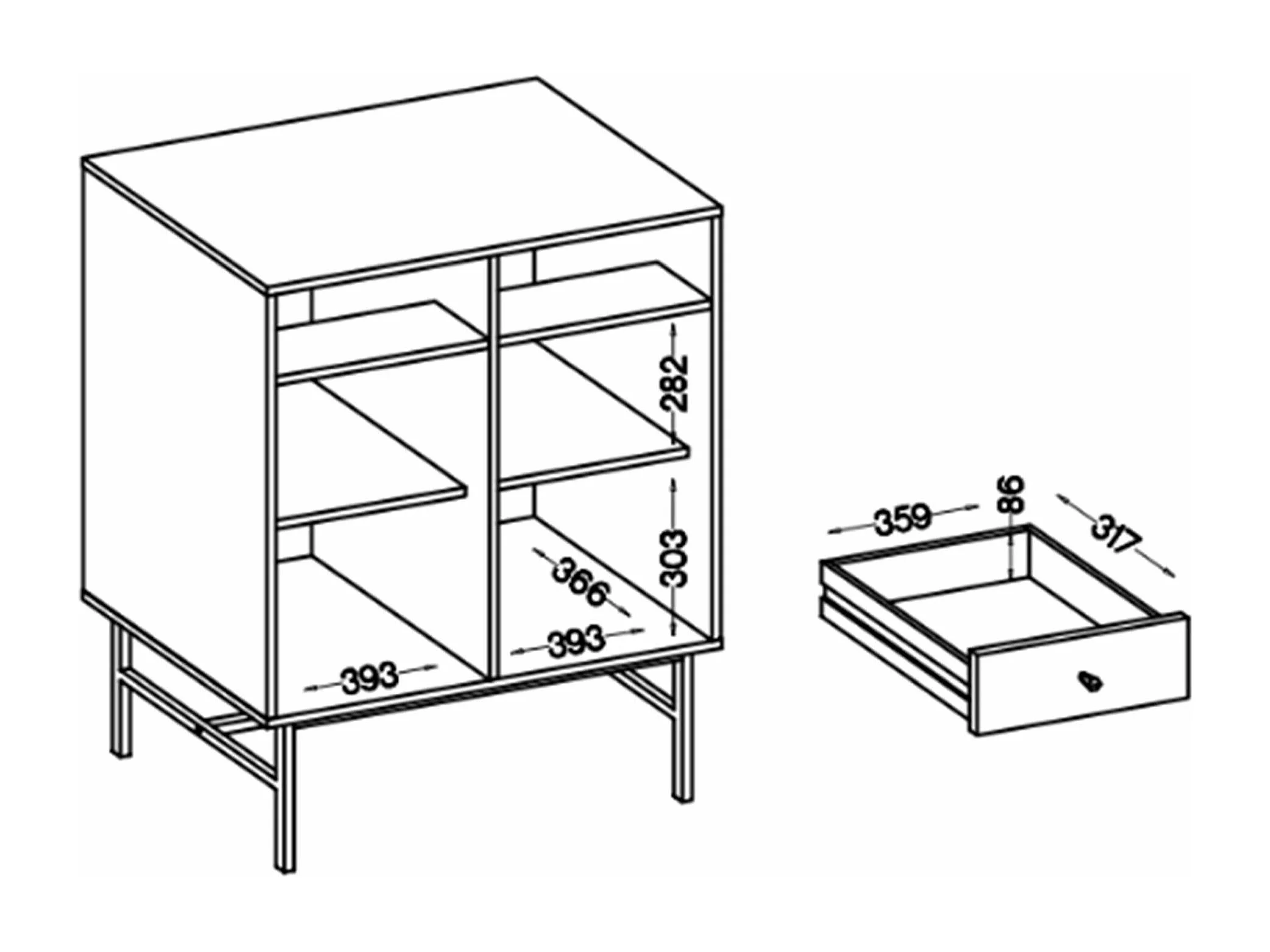 282

303

366

393

393

359

86

317