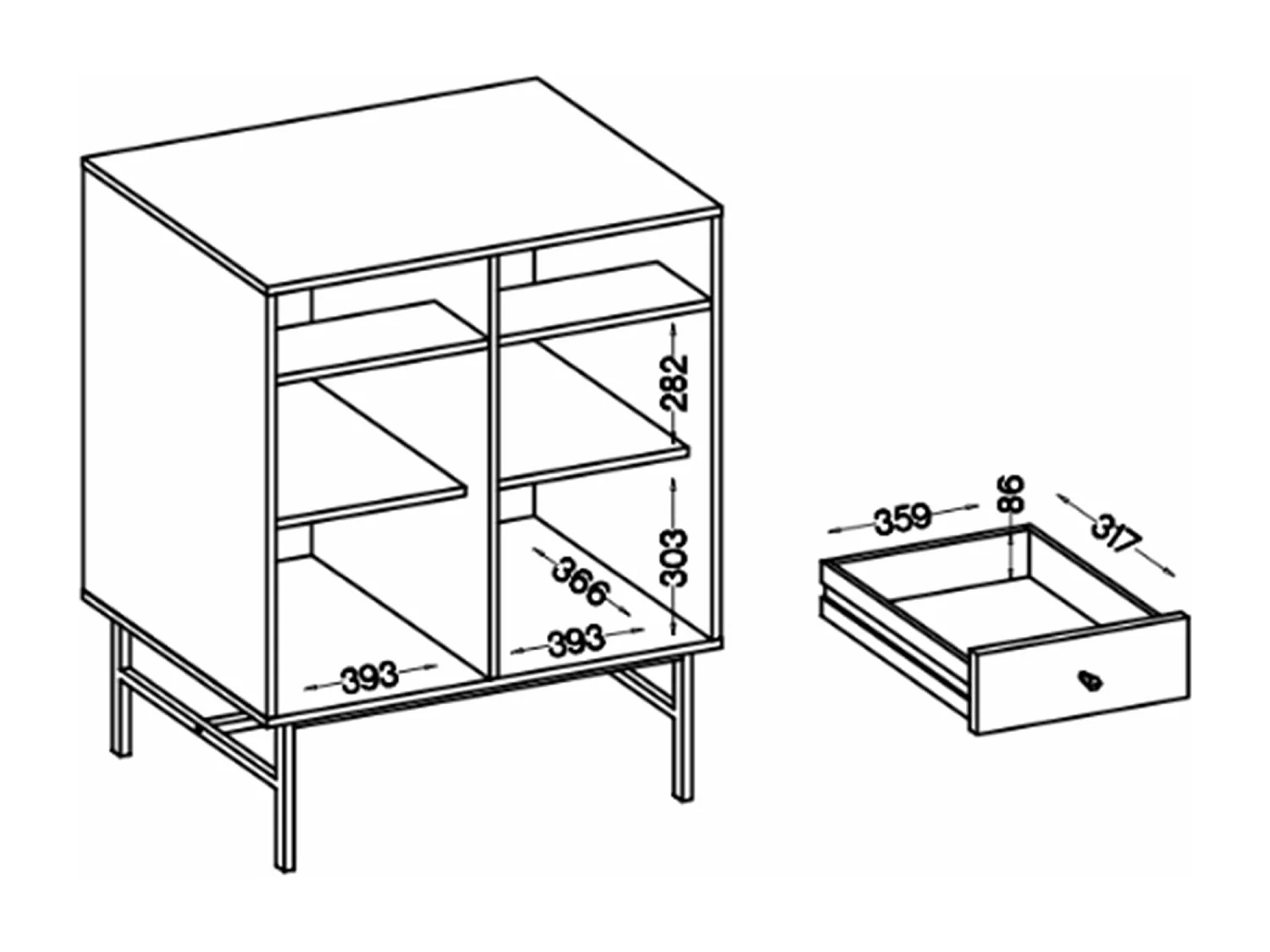 282
303
366
393
393
359
86
317