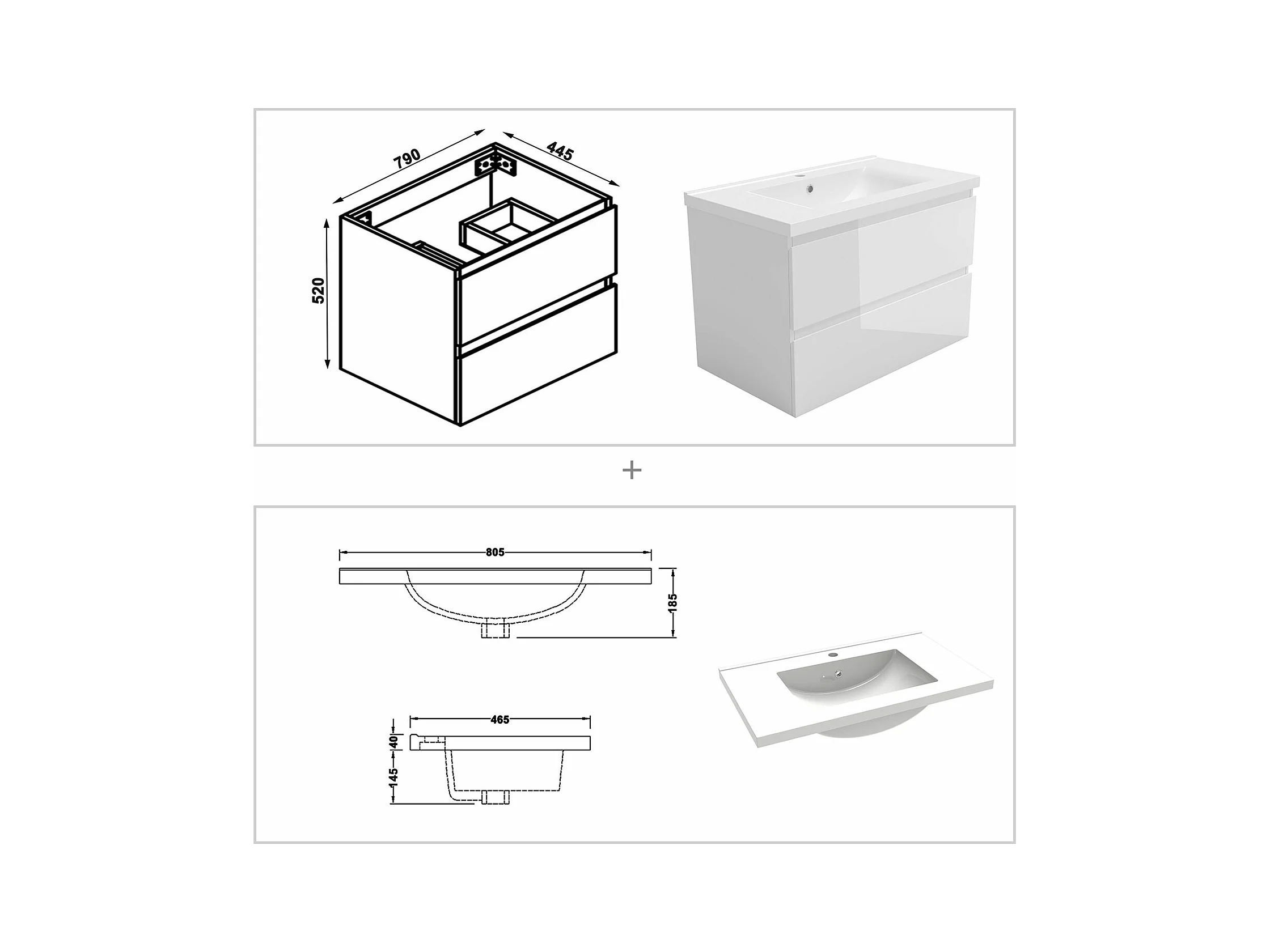 790

445

520

+

805

185

465

40

145