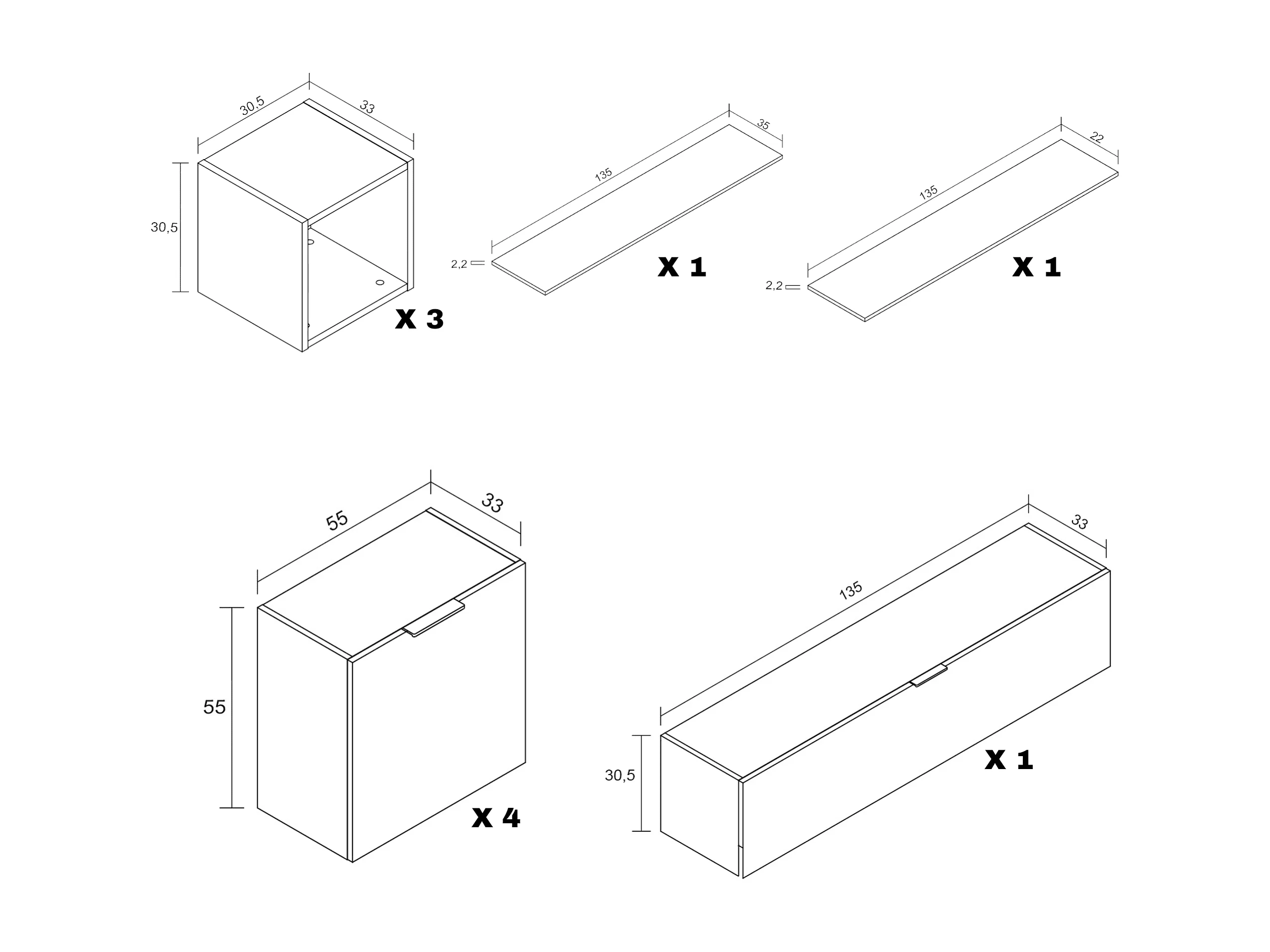 30,5
33
30,5
X 3

135
35
2,2
X 1

135
22
2,2
X 1

55
33
55
X 4

135
33
30,5
X 1