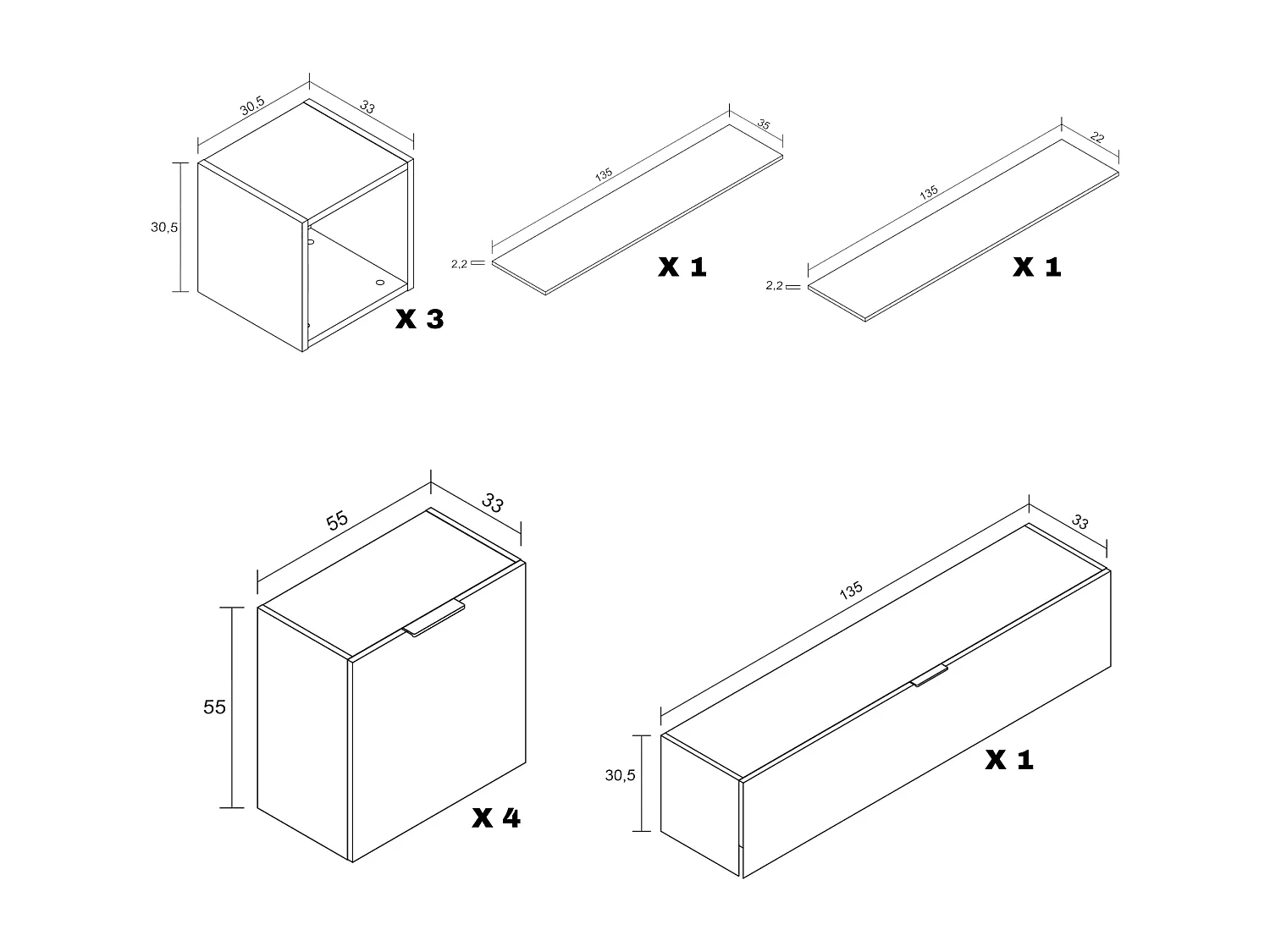 30,5
33
30,5
X 3

135
35
2,2
X 1

135
22
2,2
X 1

55
33
55
X 4

135
33
30,5
X 1