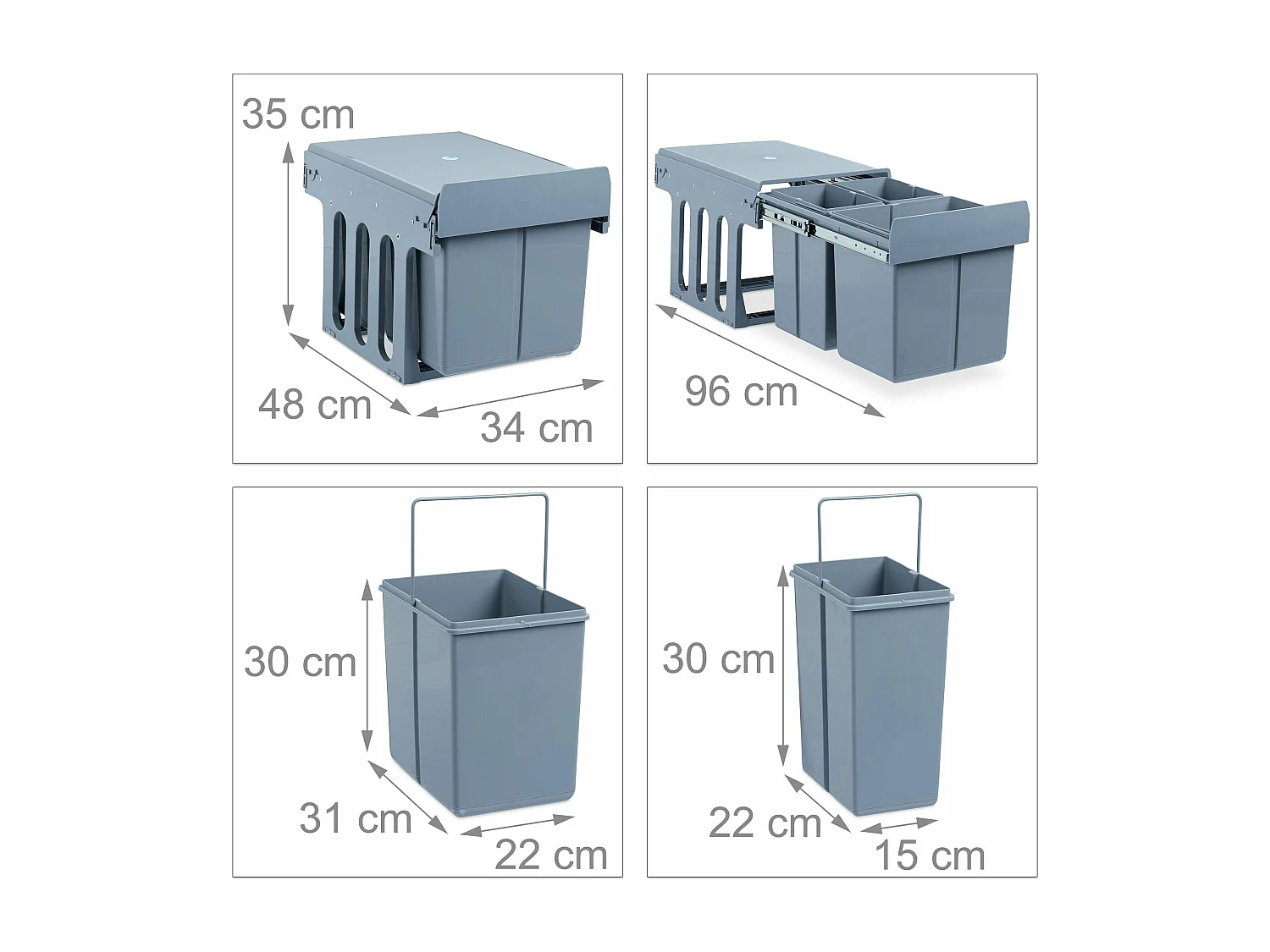 35 cm
48 cm
34 cm

96 cm

30 cm
31 cm
22 cm

30 cm
22 cm
15 cm