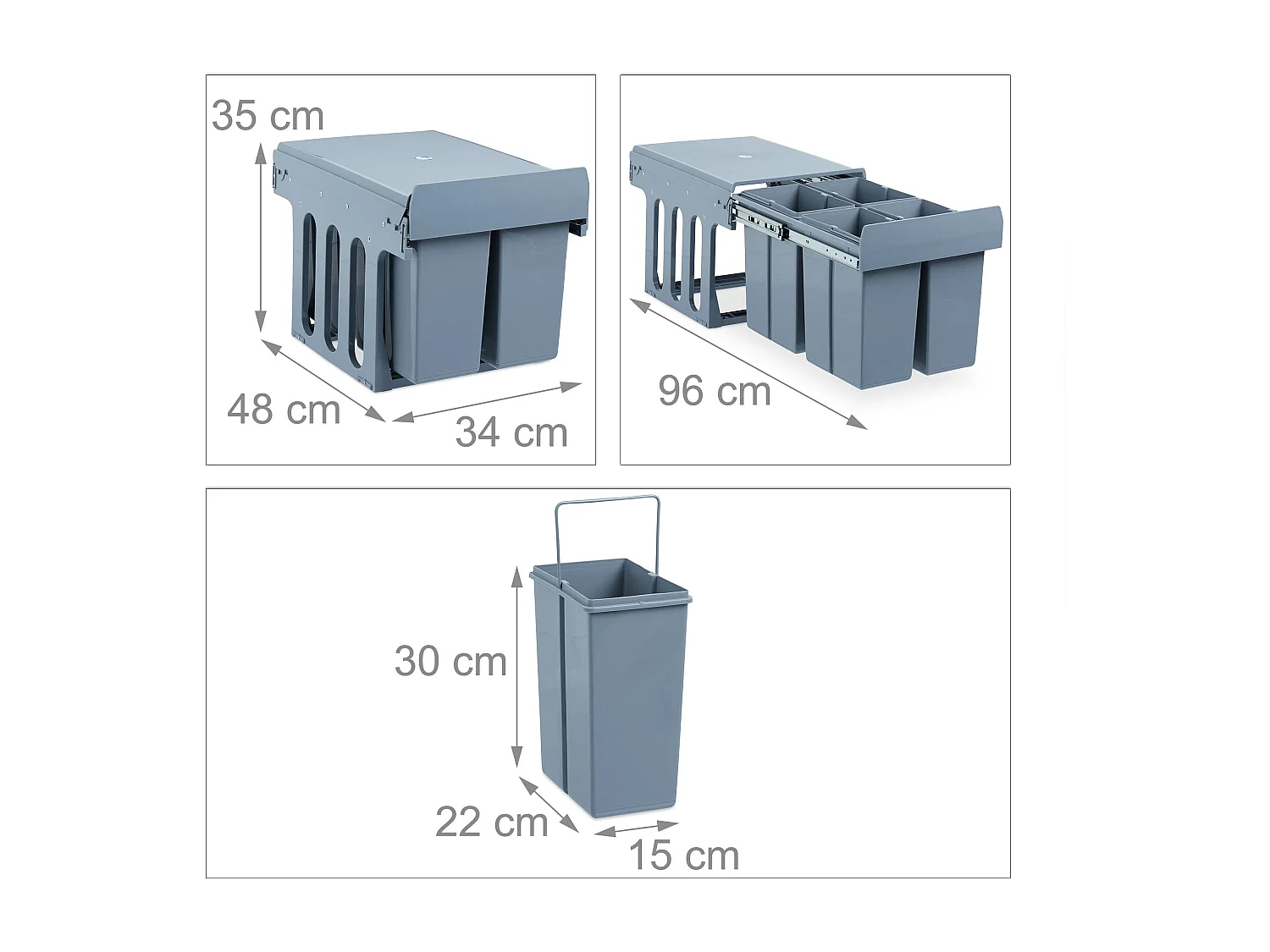 35 cm

48 cm

34 cm

96 cm

30 cm

22 cm

15 cm