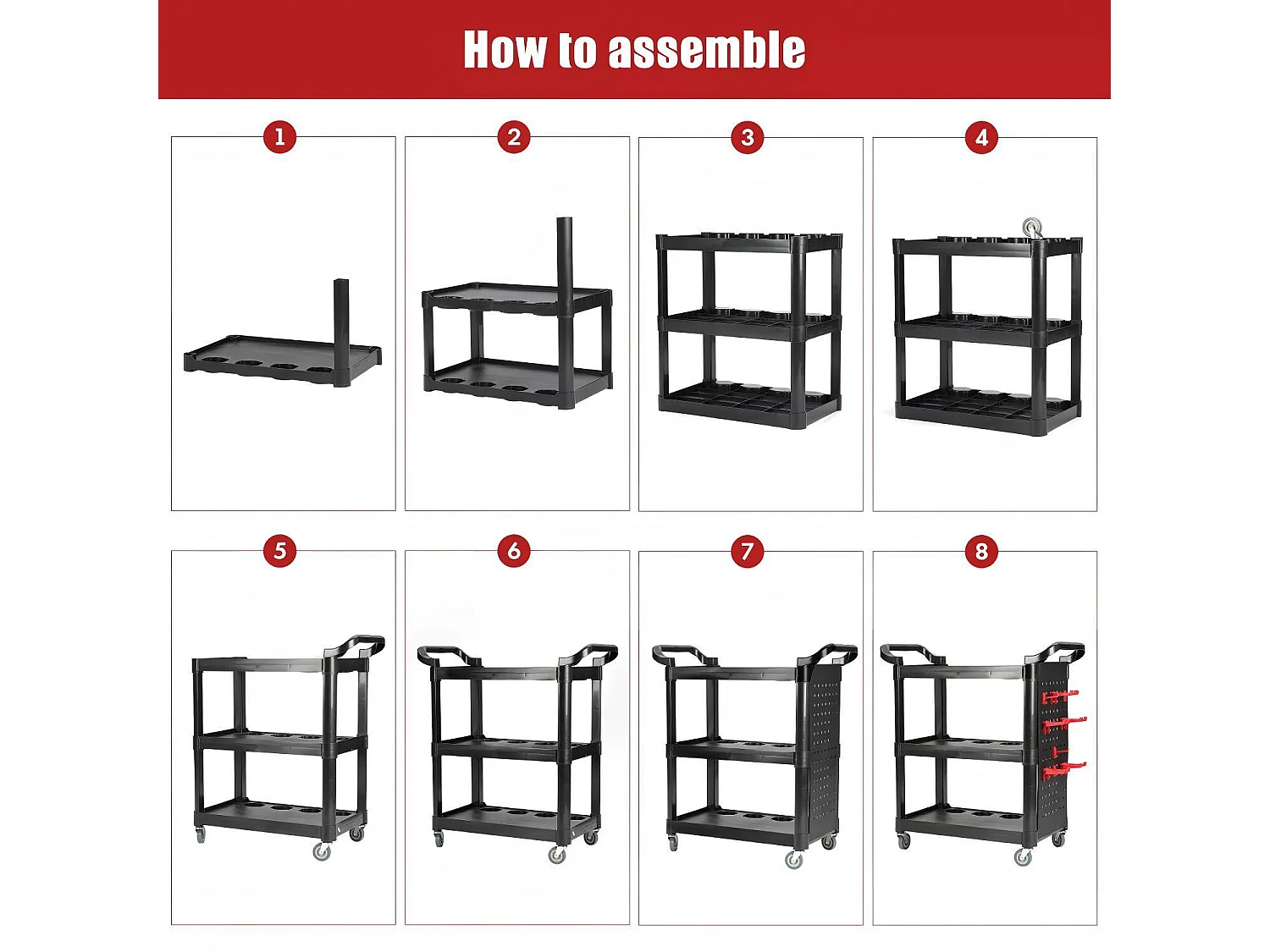 How to assemble

1

2

3

4

5

6

7

8