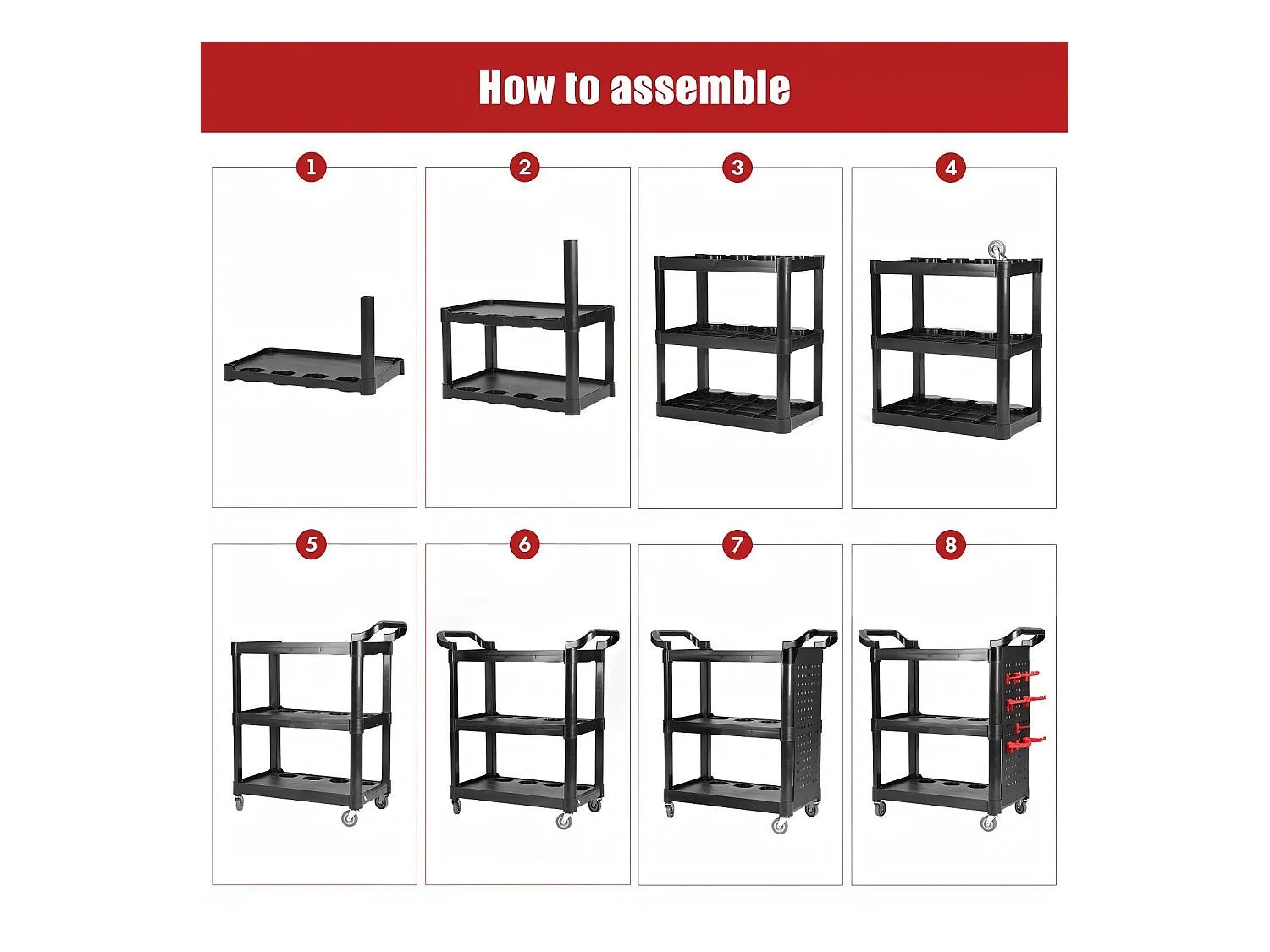 How to assemble

1

2

3

4

5

6

7

8