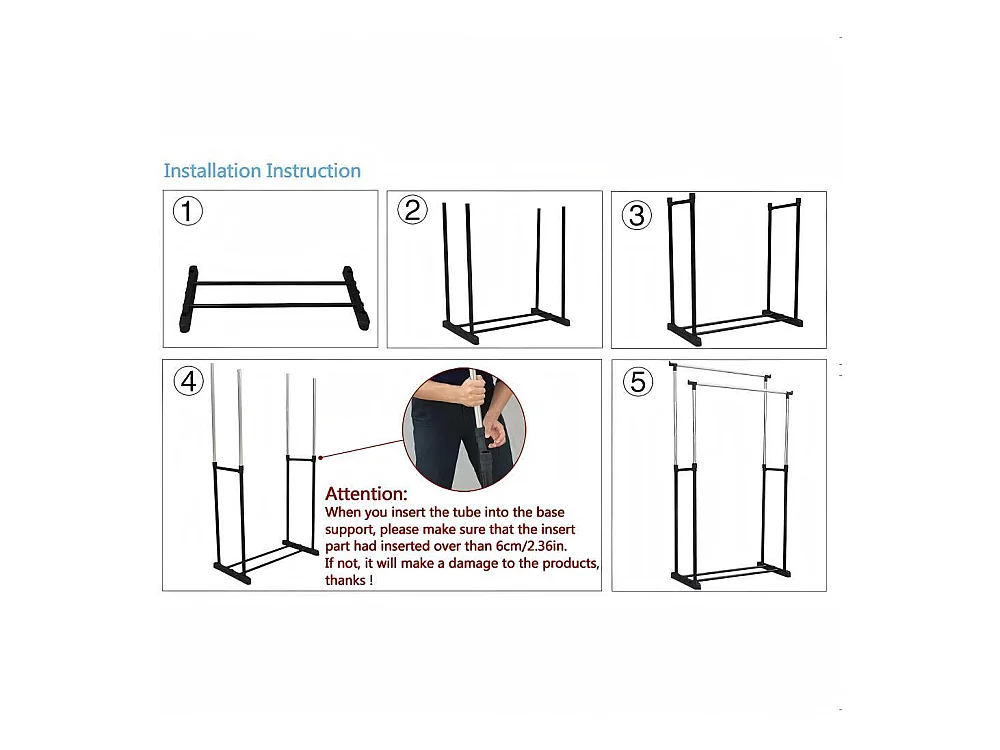 Installation Instruction

①

②

③

④

Attention:
When you insert the tube into the base support, please make sure that the insert part had inserted over than 6cm/2.36in.
If not, it will make a damage to the products, thanks !

⑤