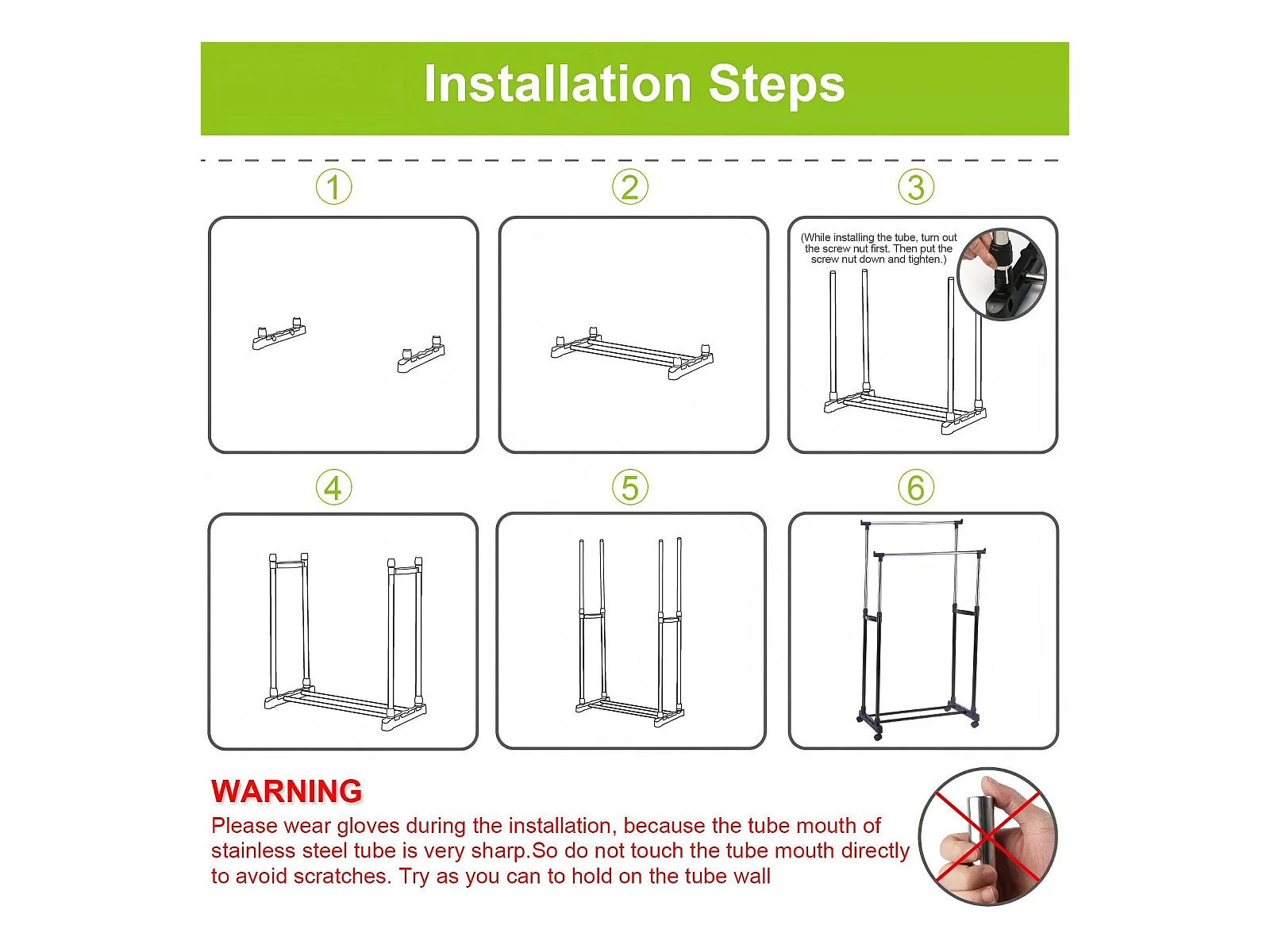 Installation Steps

①

②

③

(While installing the tube, turn out the screw nut first. Then put the screw nut down and tighten.)

④

⑤

⑥

WARNING

Please wear gloves during the installation, because the tube mouth of stainless steel tube is very sharp.So do not touch the tube mouth directly to avoid scratches. Try as you can to hold on the tube wall