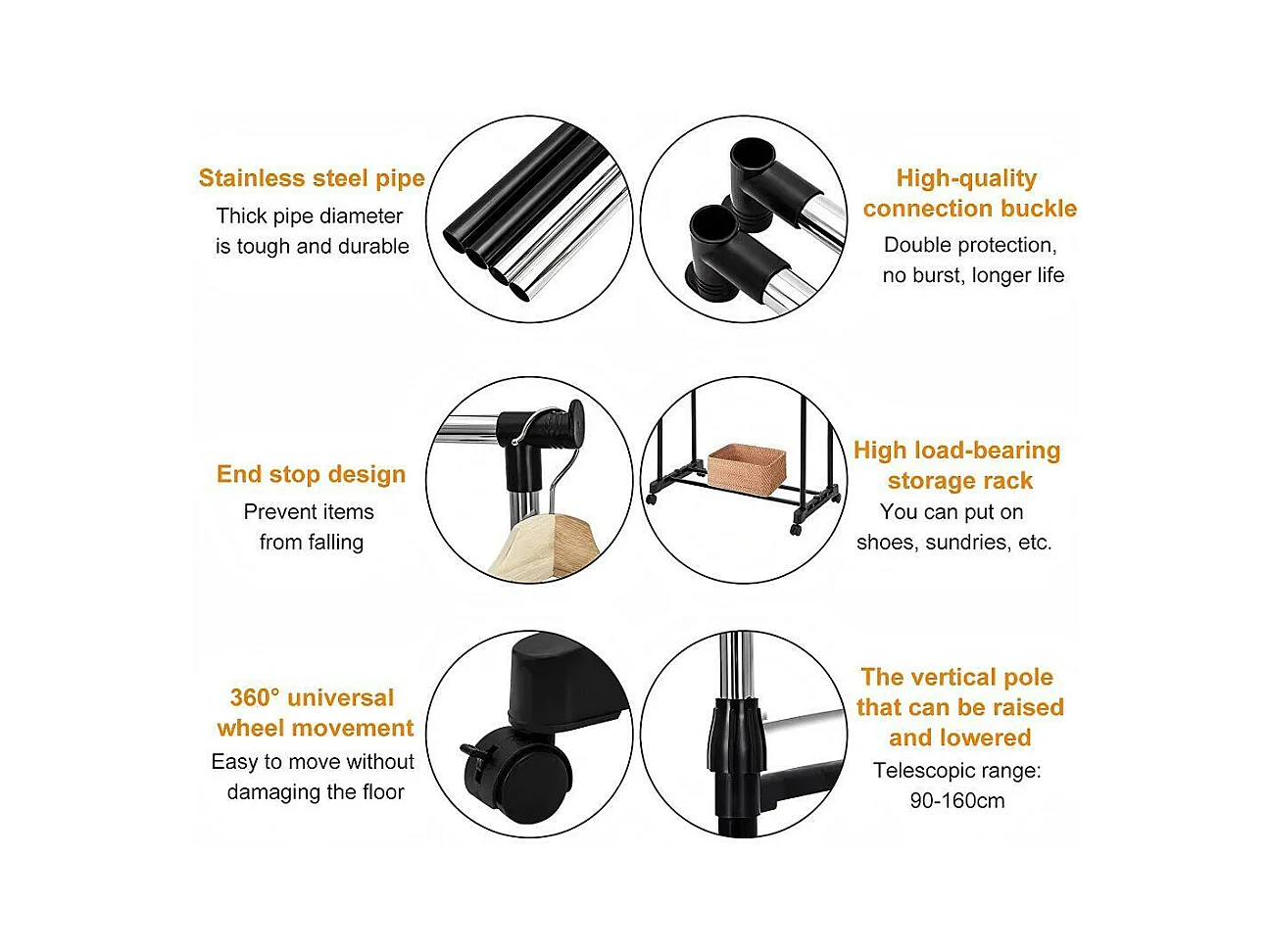 Stainless steel pipe
Thick pipe diameter is tough and durable

High-quality connection buckle
Double protection, no burst, longer life

End stop design
Prevent items from falling

High load-bearing storage rack
You can put on shoes, sundries, etc.

360° universal wheel movement
Easy to move without damaging the floor

The vertical pole that can be raised and lowered
Telescopic range: 90-160cm