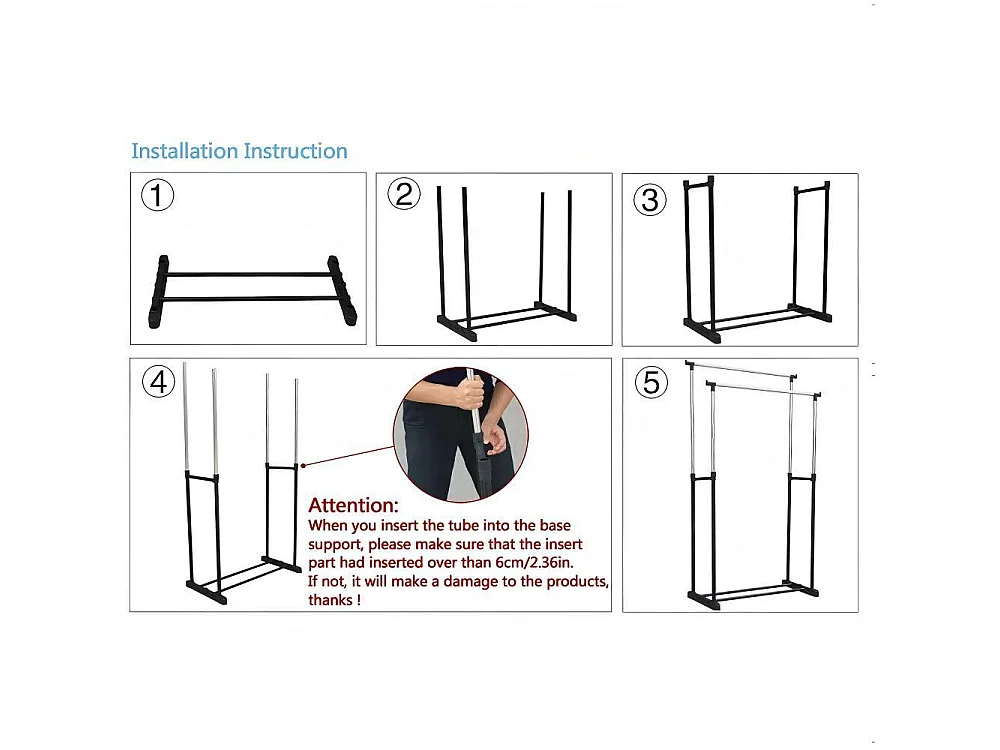 Installation Instruction

①

②

③

④

Attention:
When you insert the tube into the base support, please make sure that the insert part had inserted over than 6cm/2.36in.
If not, it will make a damage to the products, thanks !

⑤