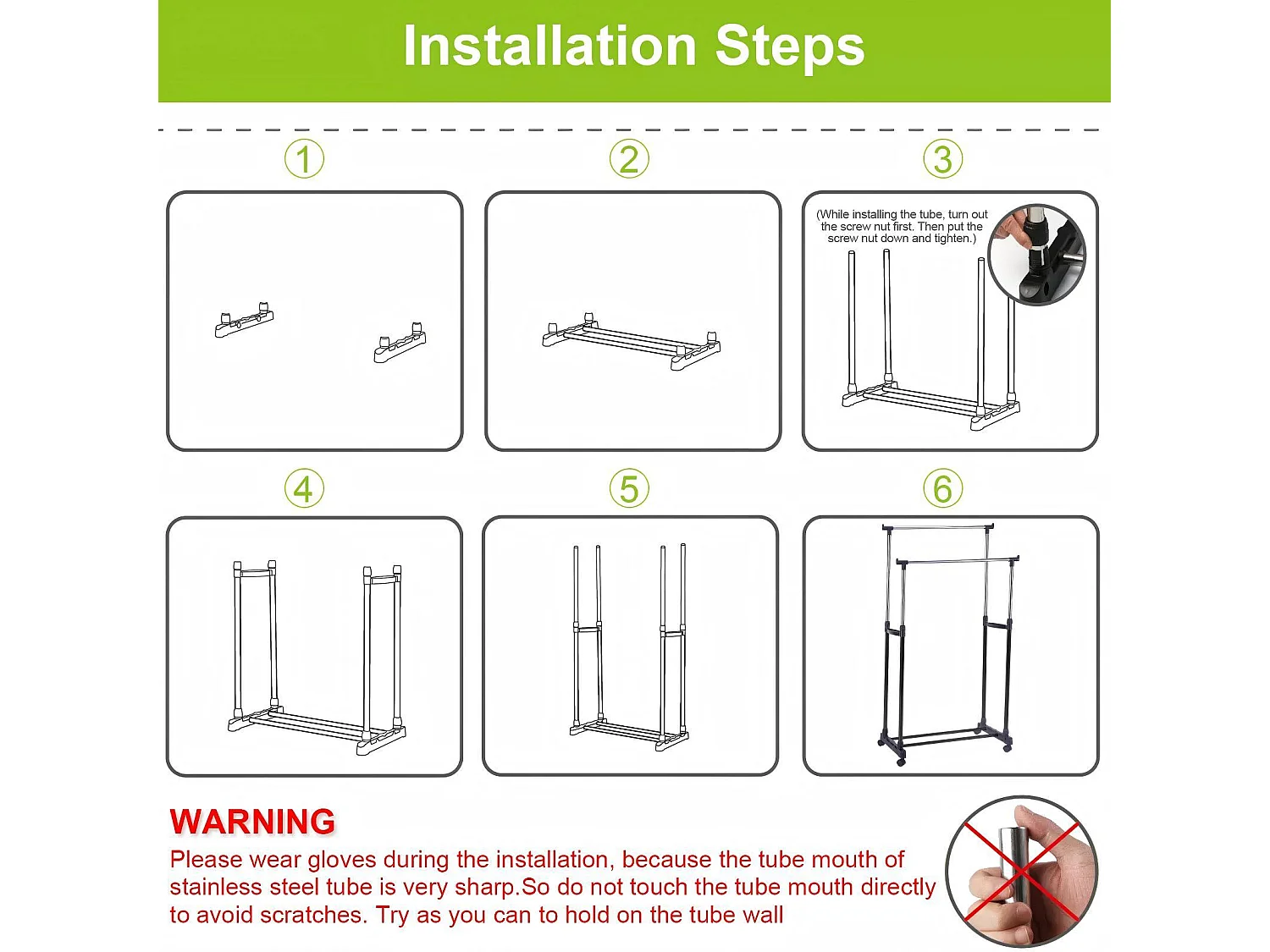 Installation Steps

①

②

③

(While installing the tube, turn out the screw nut first. Then put the screw nut down and tighten.)

④

⑤

⑥

WARNING

Please wear gloves during the installation, because the tube mouth of stainless steel tube is very sharp.So do not touch the tube mouth directly to avoid scratches. Try as you can to hold on the tube wall