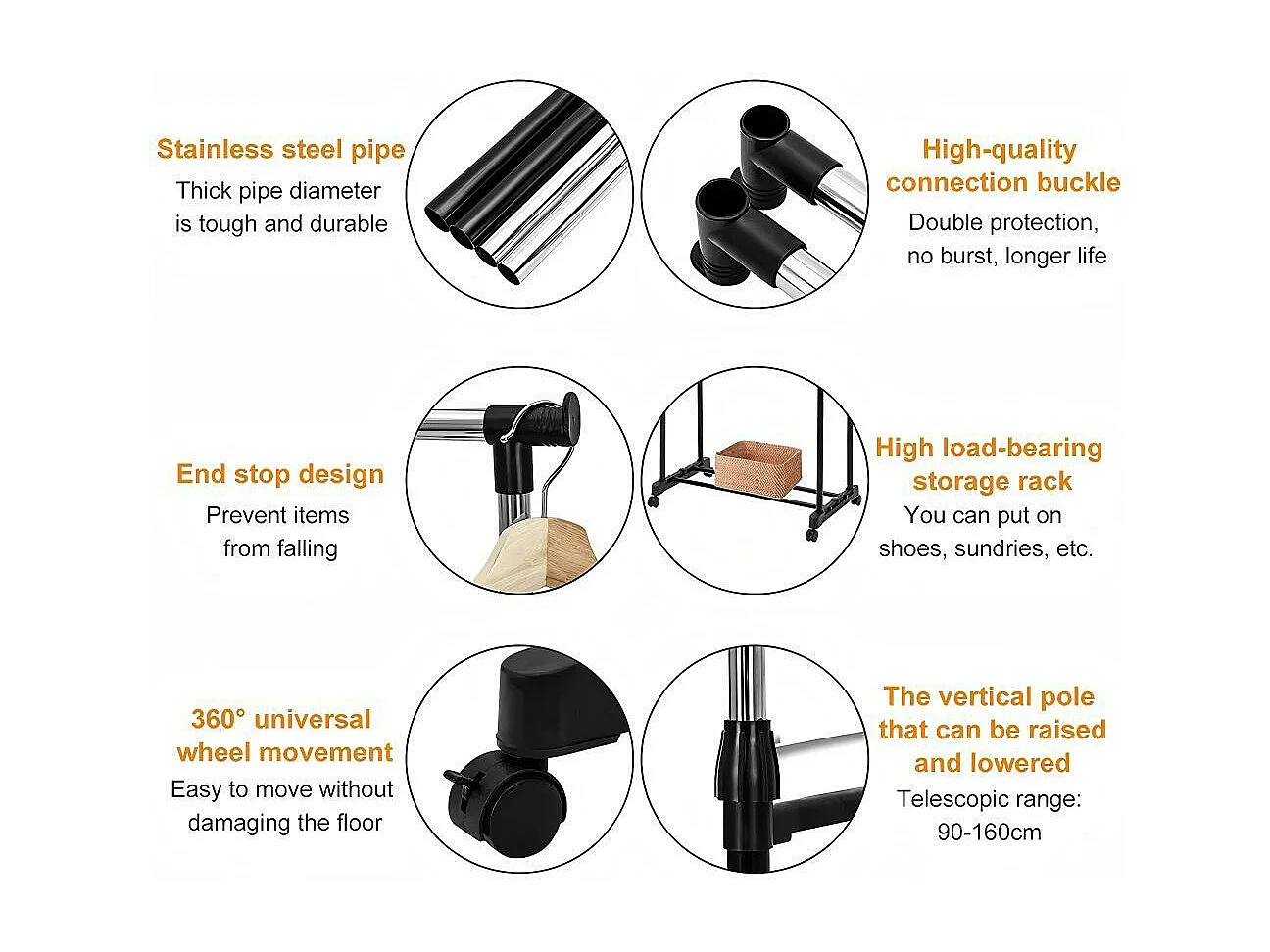 Stainless steel pipe
Thick pipe diameter is tough and durable

High-quality connection buckle
Double protection, no burst, longer life

End stop design
Prevent items from falling

High load-bearing storage rack
You can put on shoes, sundries, etc.

360° universal wheel movement
Easy to move without damaging the floor

The vertical pole that can be raised and lowered
Telescopic range: 90-160cm