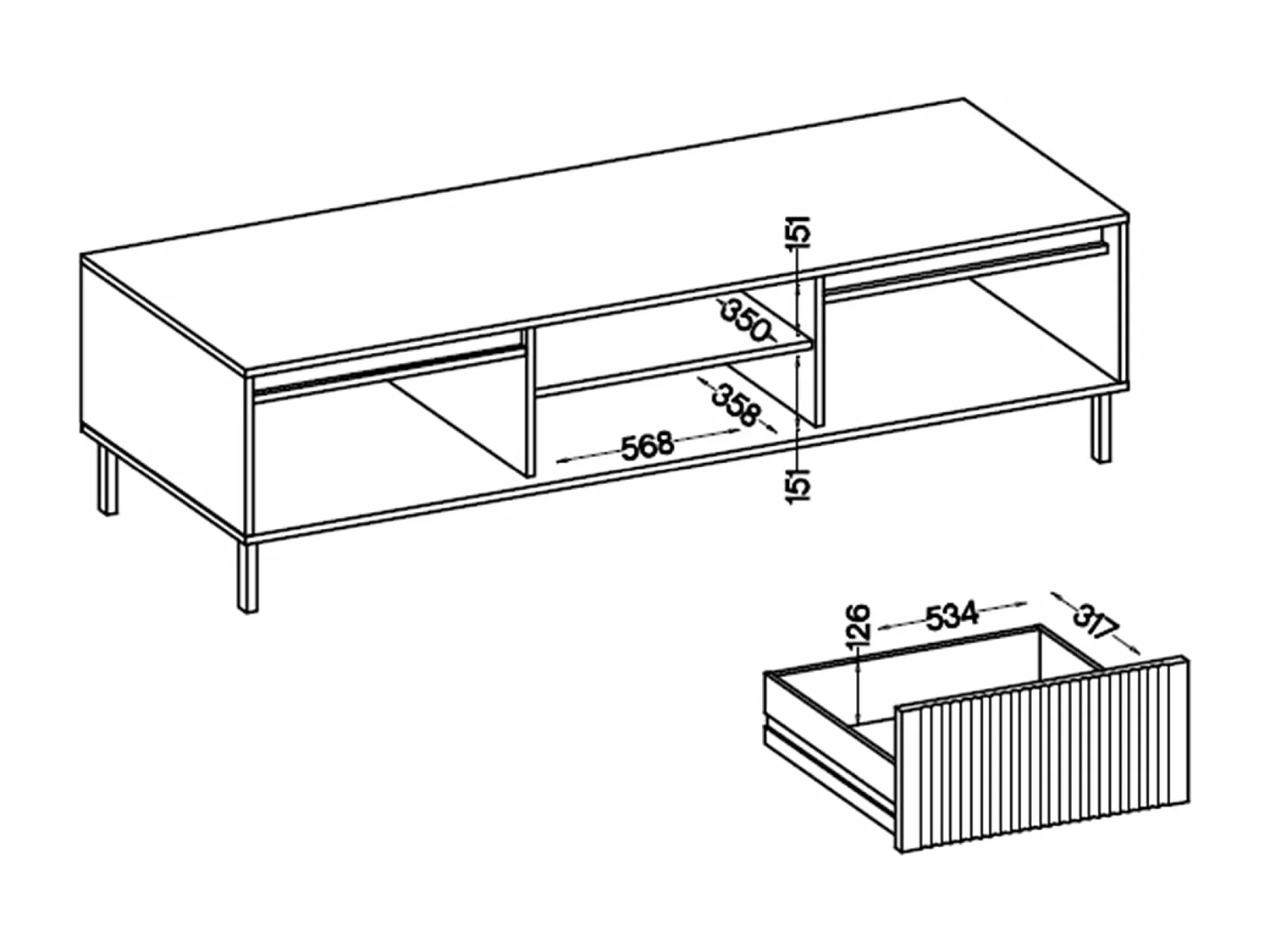 151
350
358
568
151
126
534
317