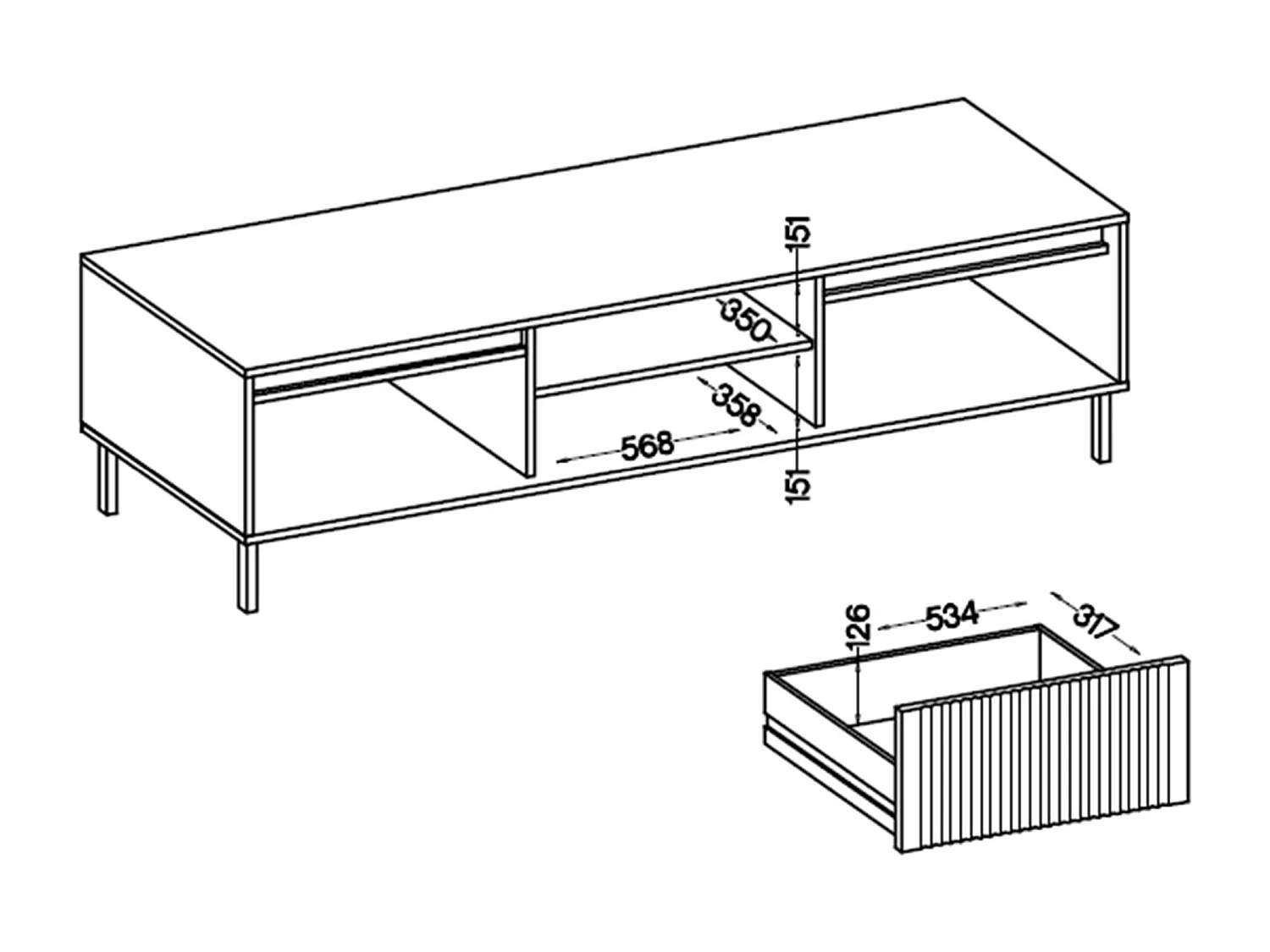 151
350
358
568
151
126
534
317