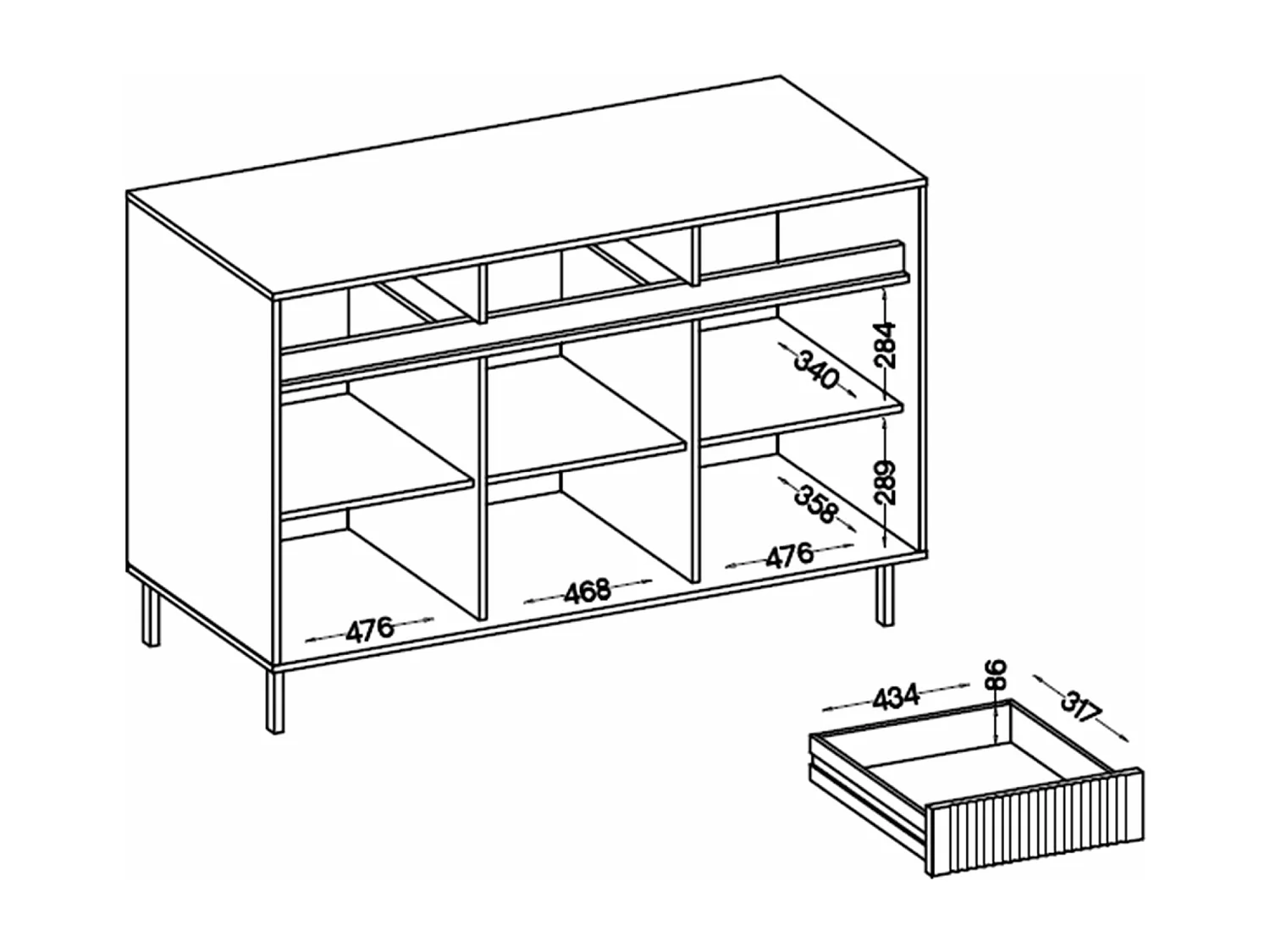 284
340
289
358
476
468
476
434
86
317