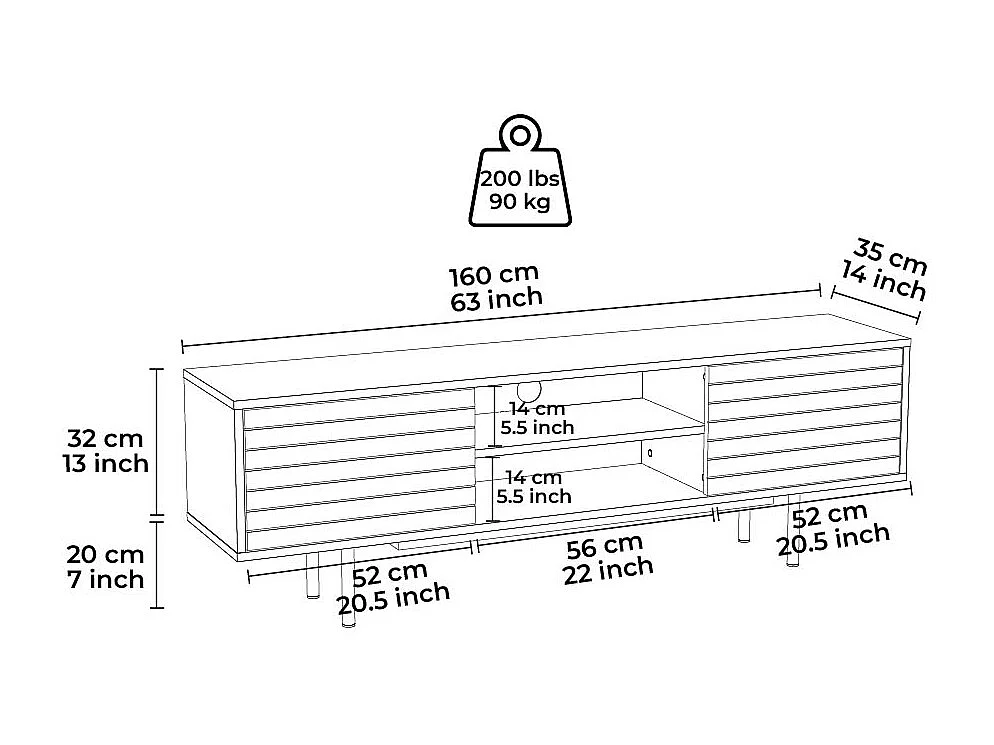 200 lbs
90 kg

160 cm
63 inch

35 cm
14 inch

32 cm
13 inch

14 cm
5.5 inch

14 cm
5.5 inch

20 cm
7 inch

52 cm
20.5 inch

56 cm
22 inch

52 cm
20.5 inch