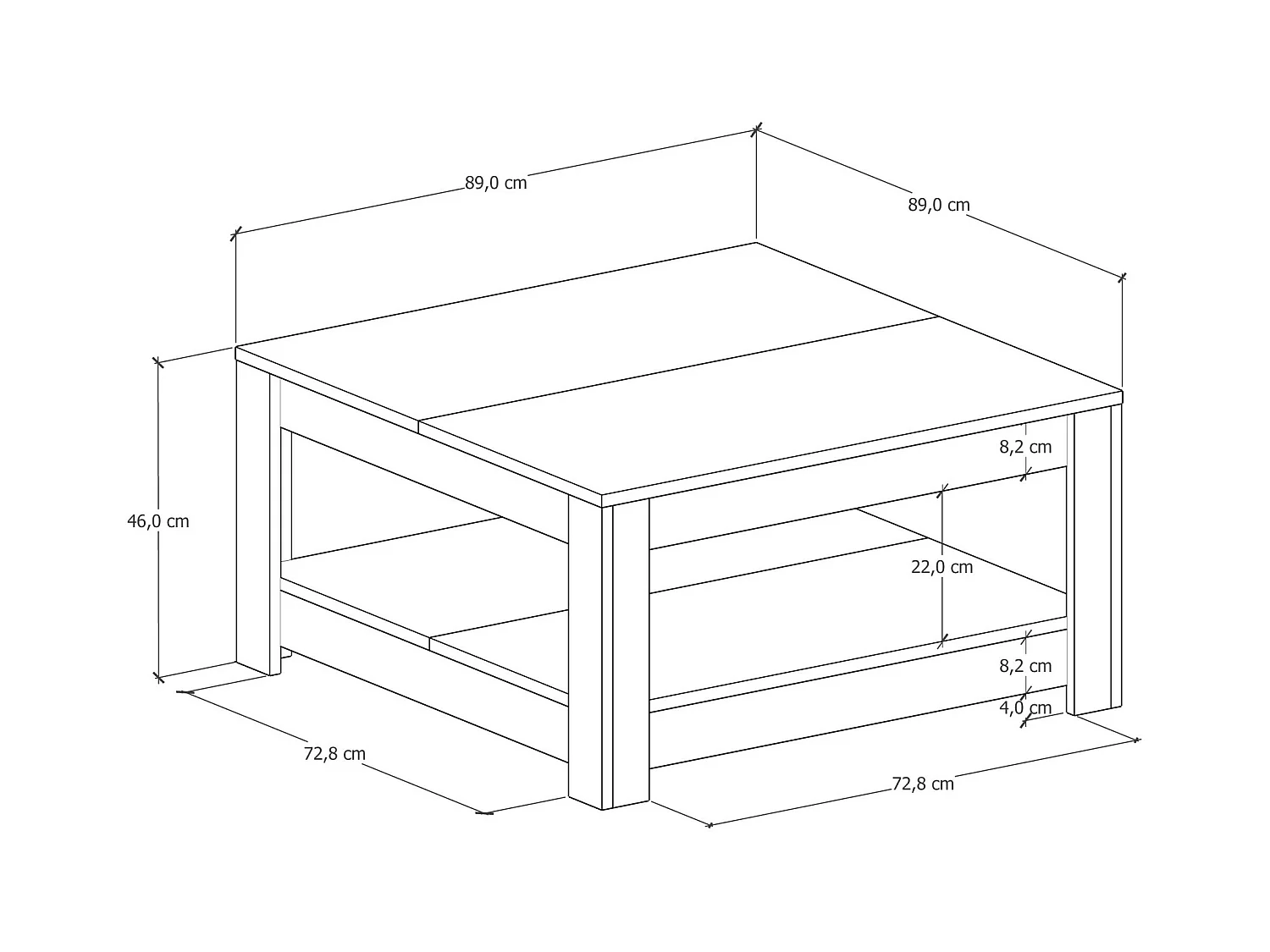 89,0 cm
89,0 cm
46,0 cm
8,2 cm
22,0 cm
8,2 cm
4,0 cm
72,8 cm
72,8 cm