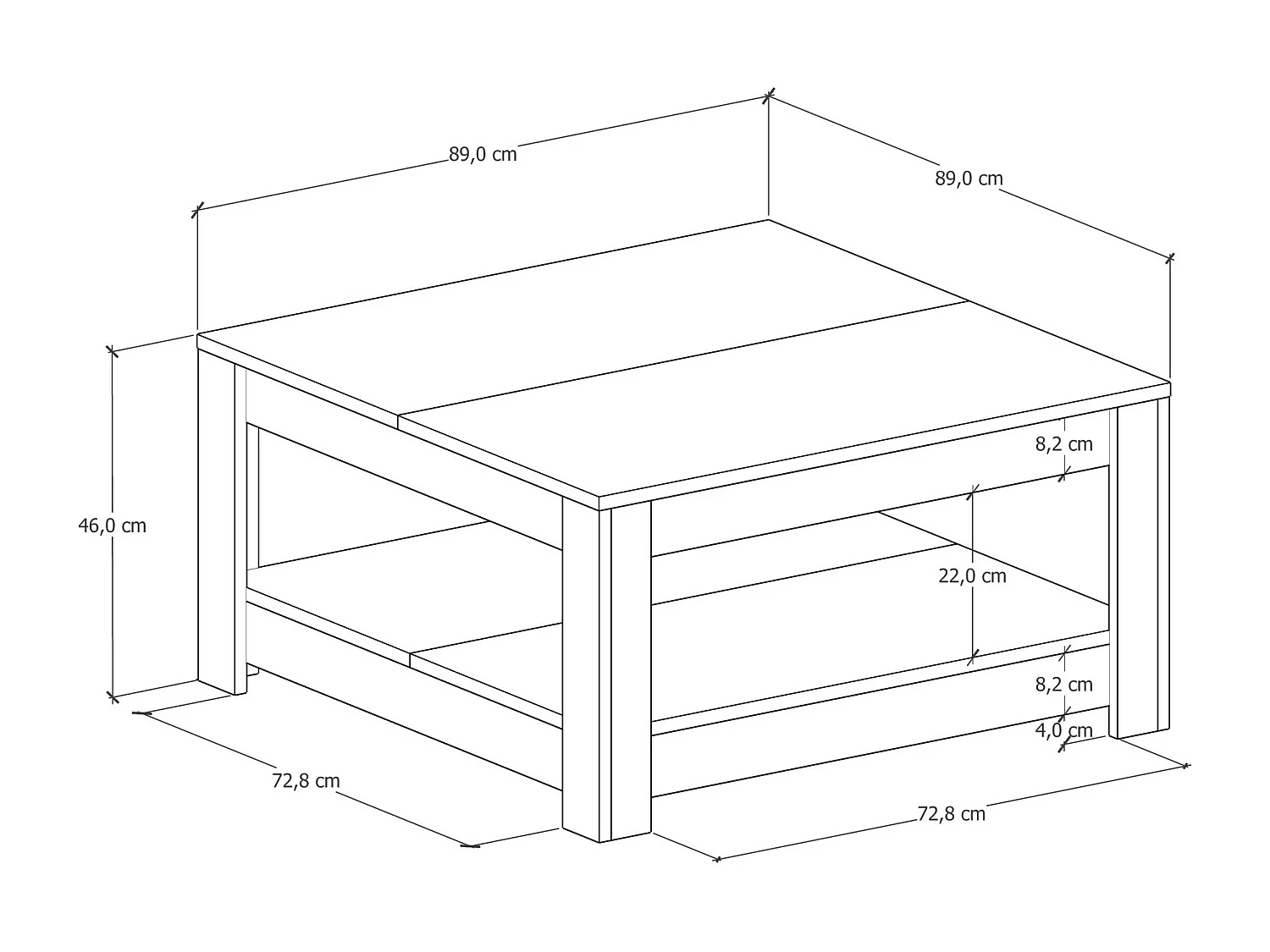 89,0 cm
89,0 cm
46,0 cm
8,2 cm
22,0 cm
8,2 cm
4,0 cm
72,8 cm
72,8 cm