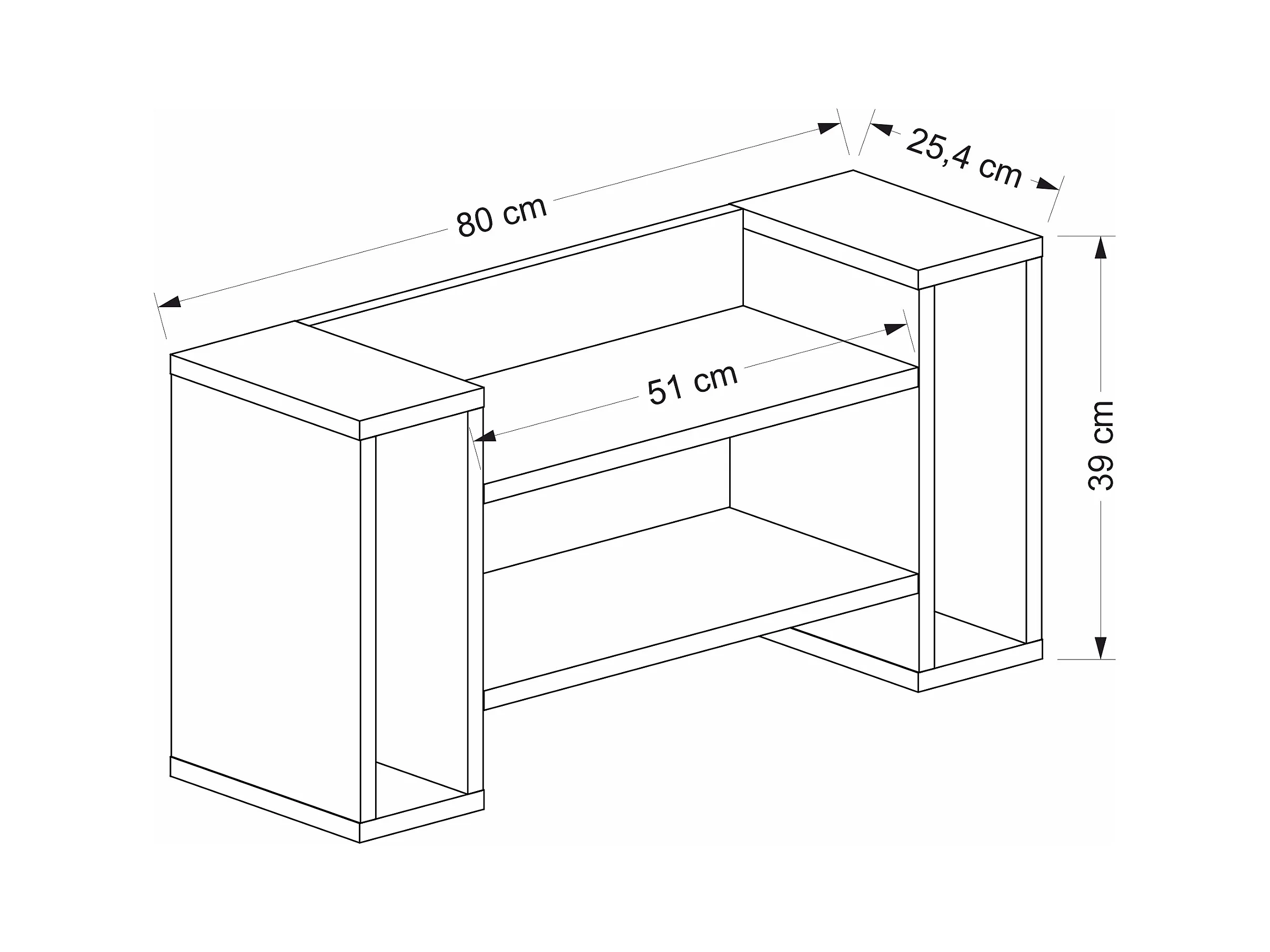 80 cm
25,4 cm
51 cm
39 cm