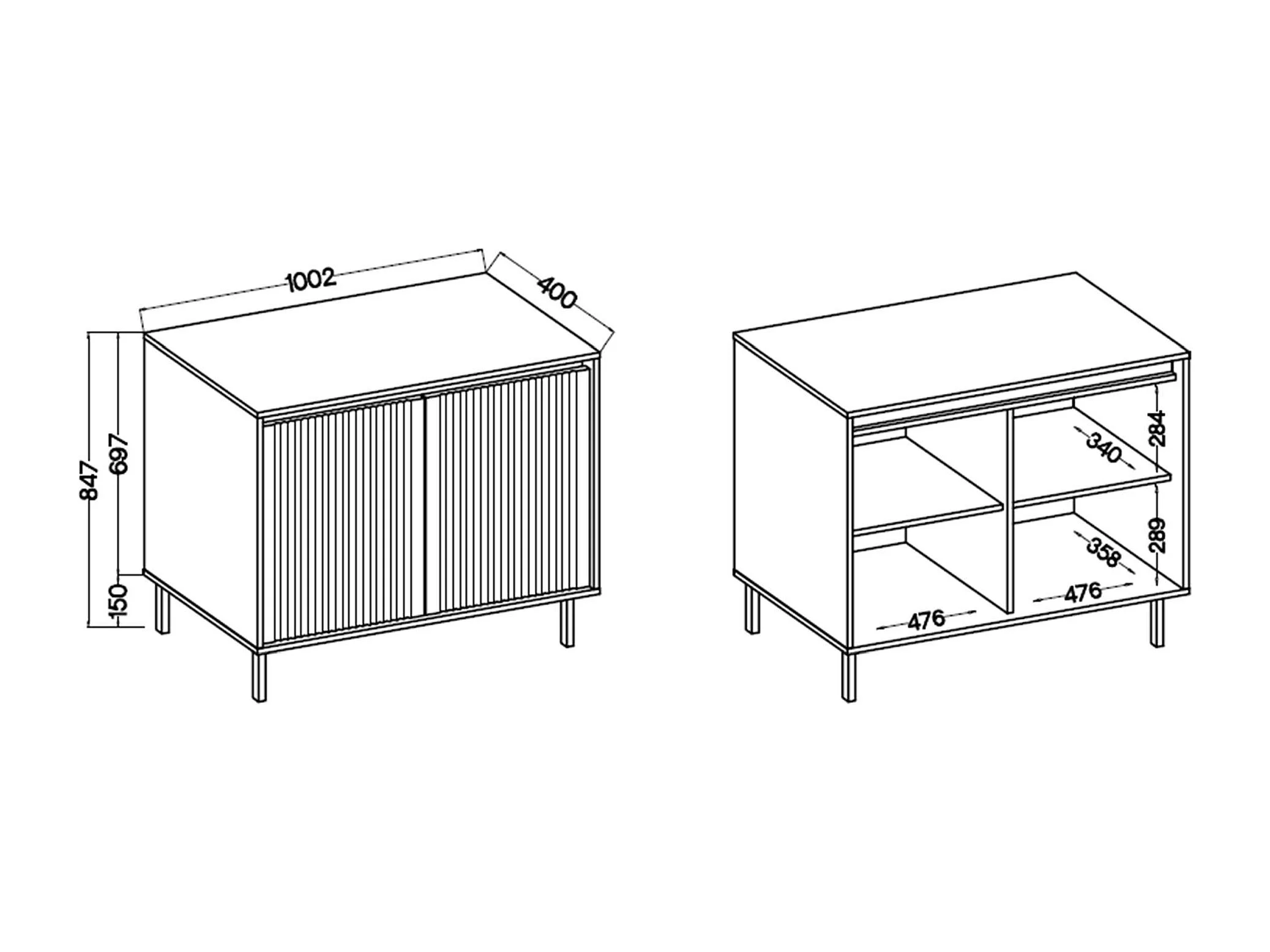 1002
400
847
697
150

284
340
289
358
476
476