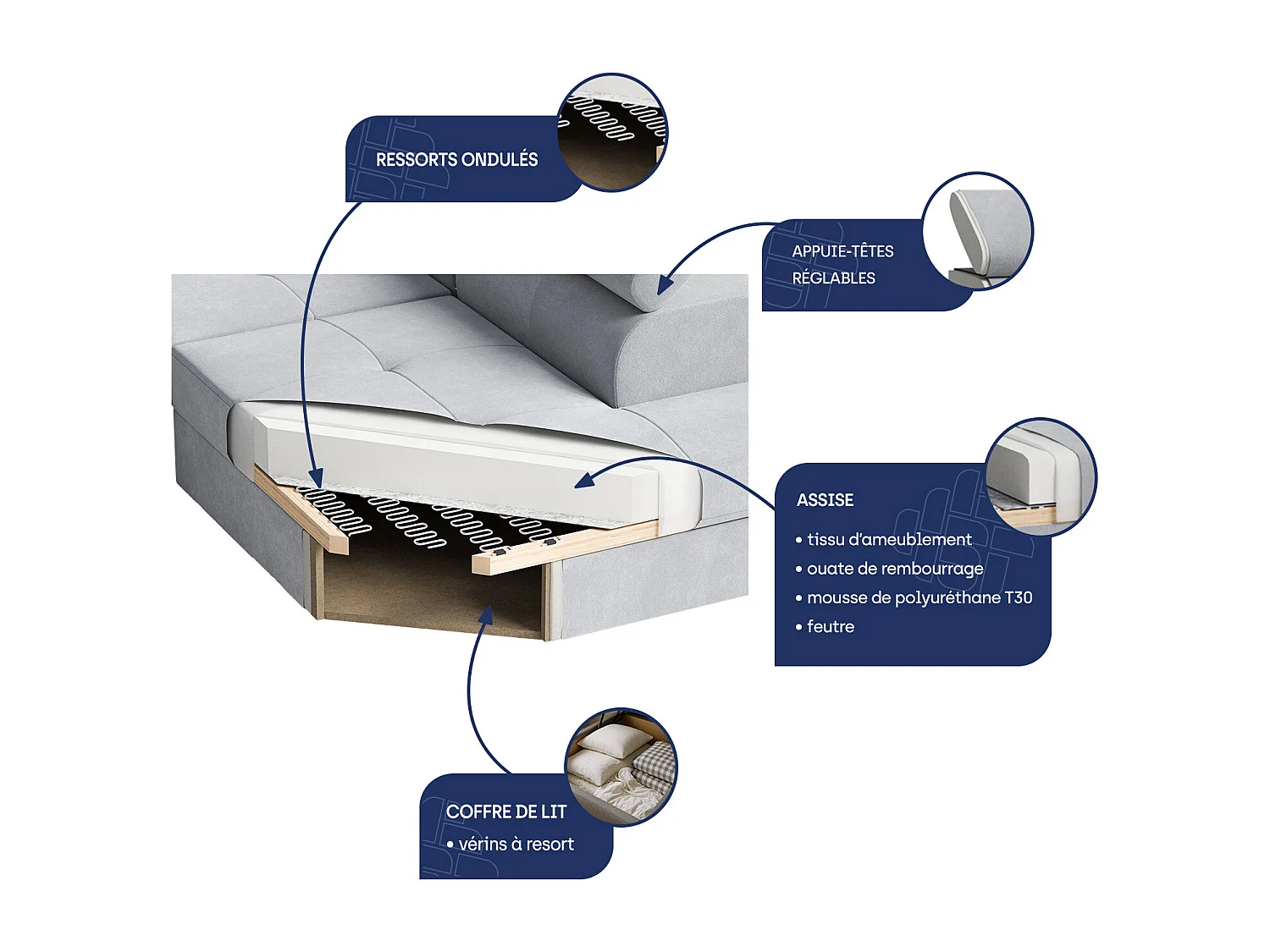 RESSORTS ONDULÉS

APPUIE-TÊTES
RÉGLABLES

ASSISE
• tissu d'ameublement
• ouate de rembourrage
• mousse de polyuréthane T30
• feutre

COFFRE DE LIT
• vérins à resort