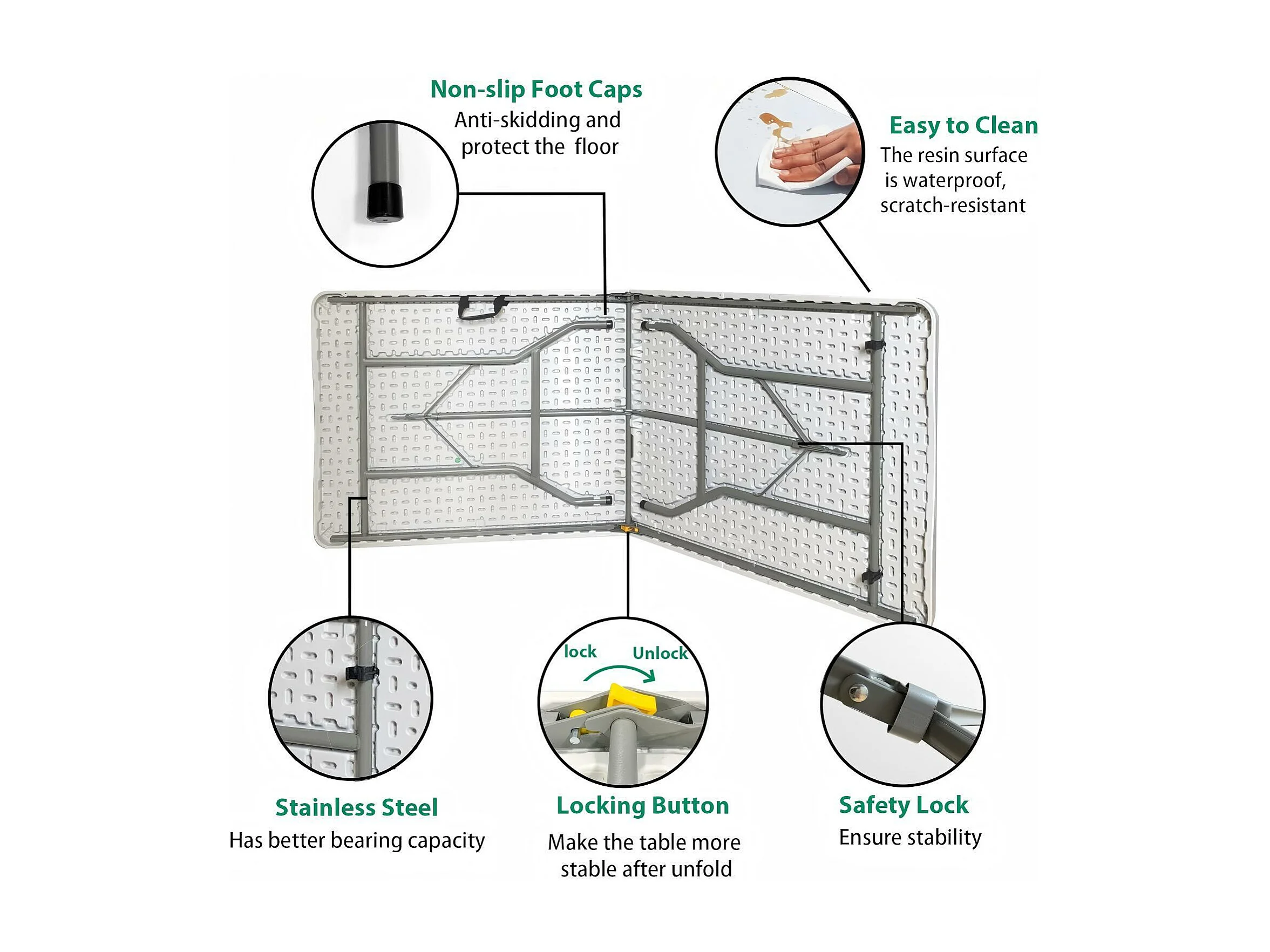 Non-slip Foot Caps
Anti-skidding and protect the floor

Easy to Clean
The resin surface is waterproof, scratch-resistant

lock
Unlock

Stainless Steel
Has better bearing capacity

Locking Button
Make the table more stable after unfold

Safety Lock
Ensure stability