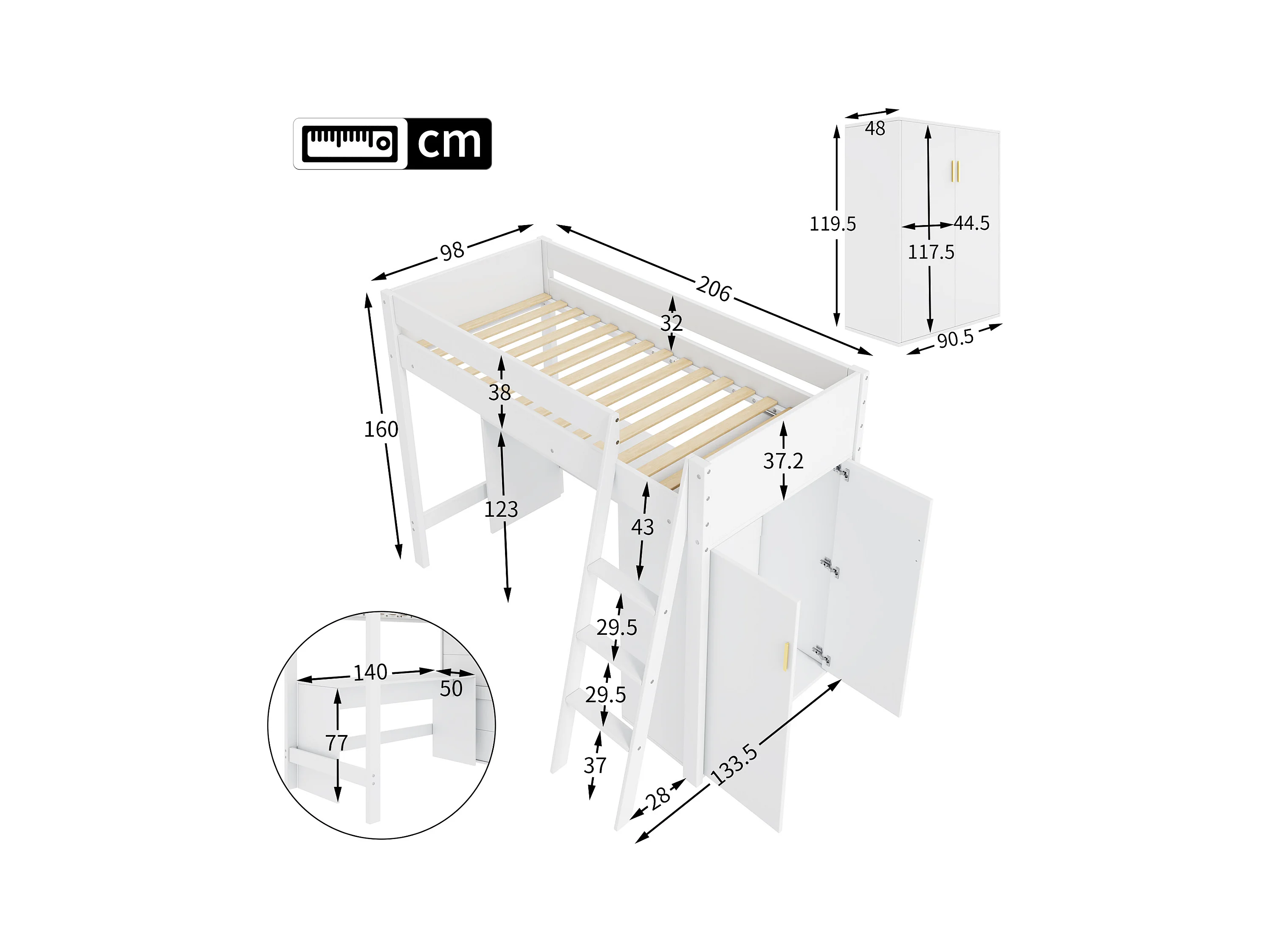 cm

48
119.5
44.5
117.5
90.5

98
206
32
38
160
37.2
123
43
29.5
29.5
37
28
133.5

140
50
77