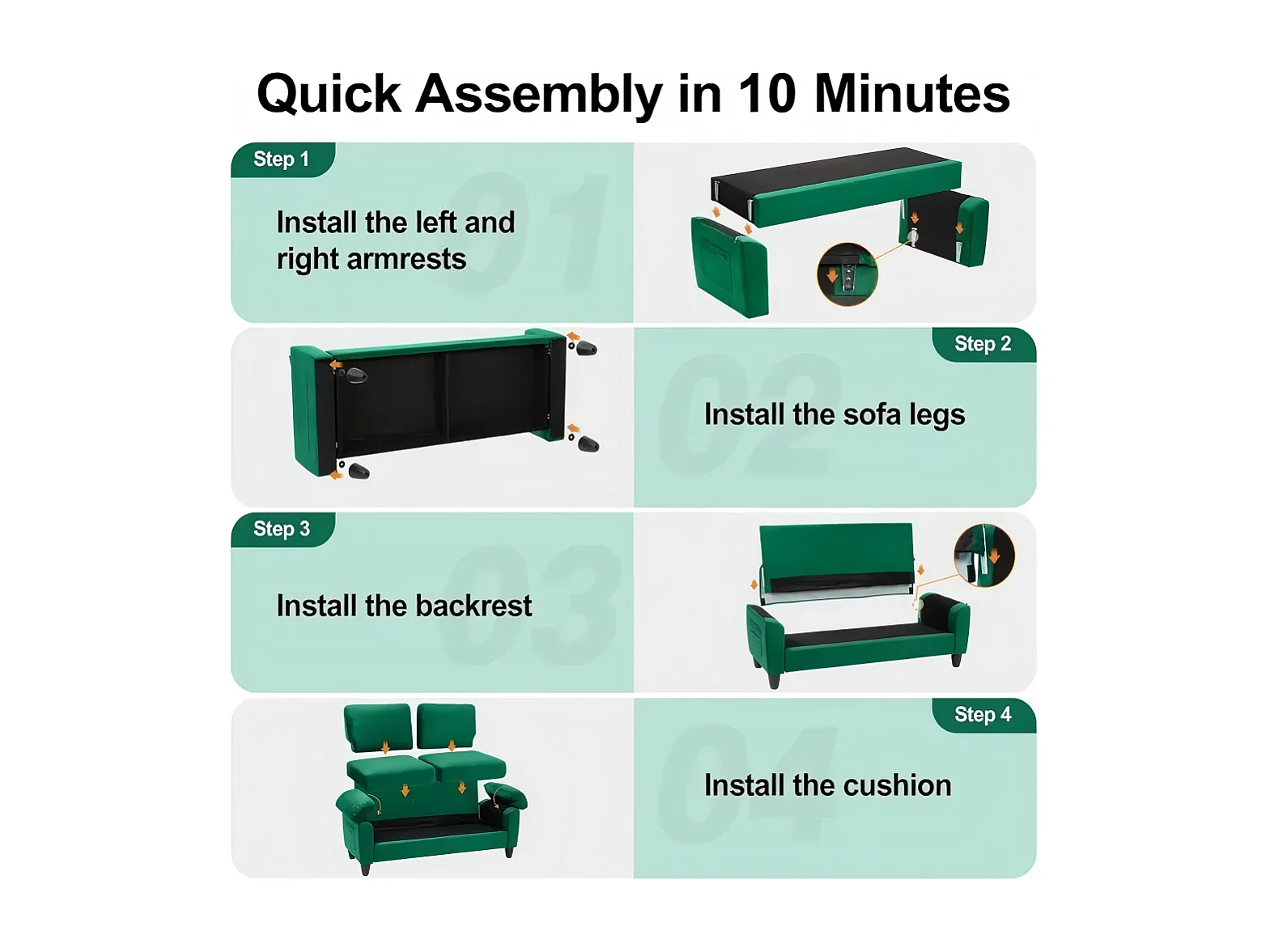 Quick Assembly in 10 Minutes

Step 1

01

Install the left and right armrests

Step 2

02

Install the sofa legs

Step 3

03

Install the backrest

Step 4

04

Install the cushion