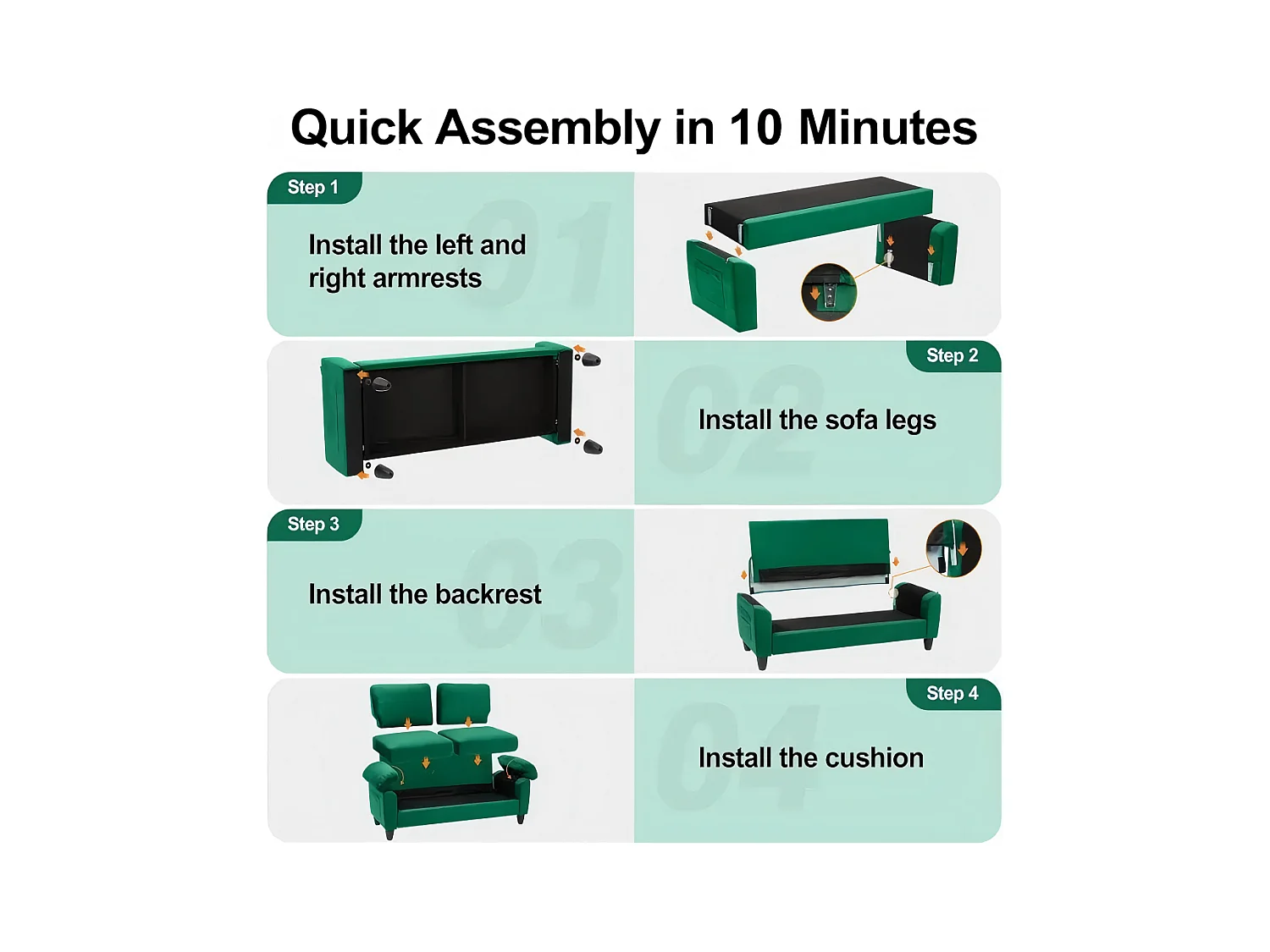 Quick Assembly in 10 Minutes

Step 1
01
Install the left and right armrests

Step 2
02
Install the sofa legs

Step 3
03
Install the backrest

Step 4
04
Install the cushion