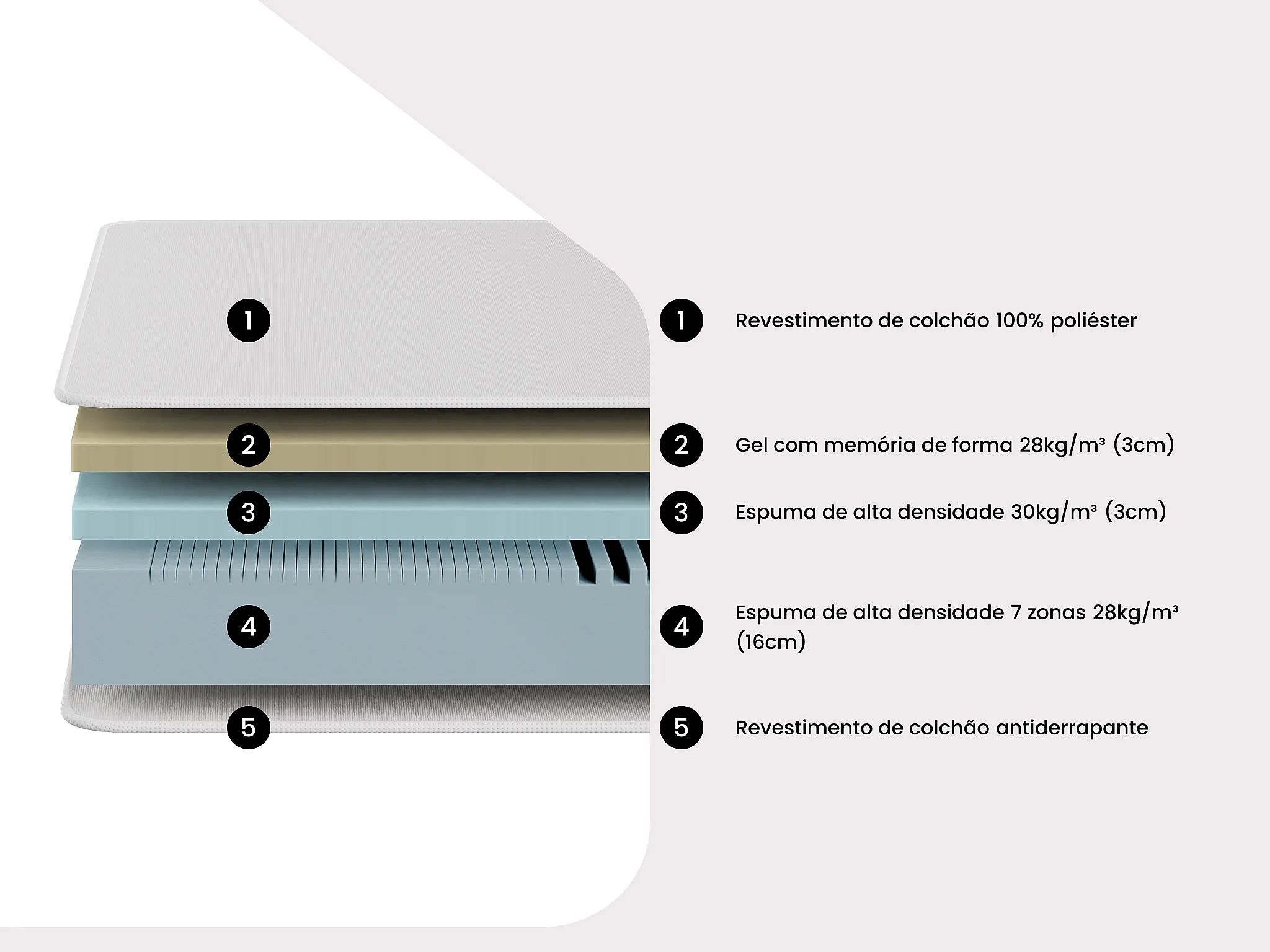 1
2
3
4
5

1 Revestimento de colchão 100% poliéster

2 Gel com memória de forma 28kg/m³ (3cm)

3 Espuma de alta densidade 30kg/m³ (3cm)

4 Espuma de alta densidade 7 zonas 28kg/m³ (16cm)

5 Revestimento de colchão antiderrapante