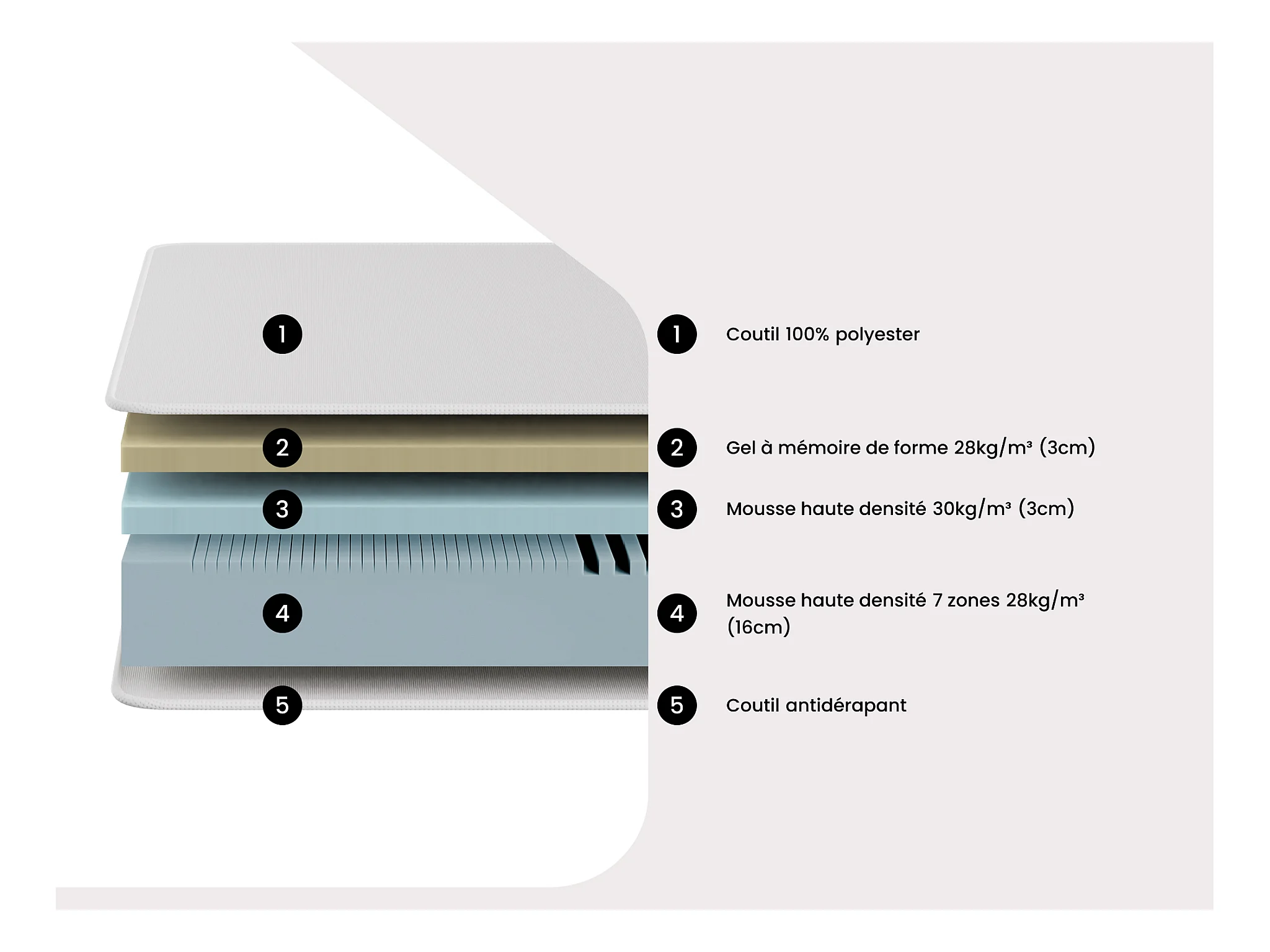 1
2
3
4
5

1 Coutil 100% polyester

2 Gel à mémoire de forme 28kg/m³ (3cm)

3 Mousse haute densité 30kg/m³ (3cm)

4 Mousse haute densité 7 zones 28kg/m³ (16cm)

5 Coutil antidérapant