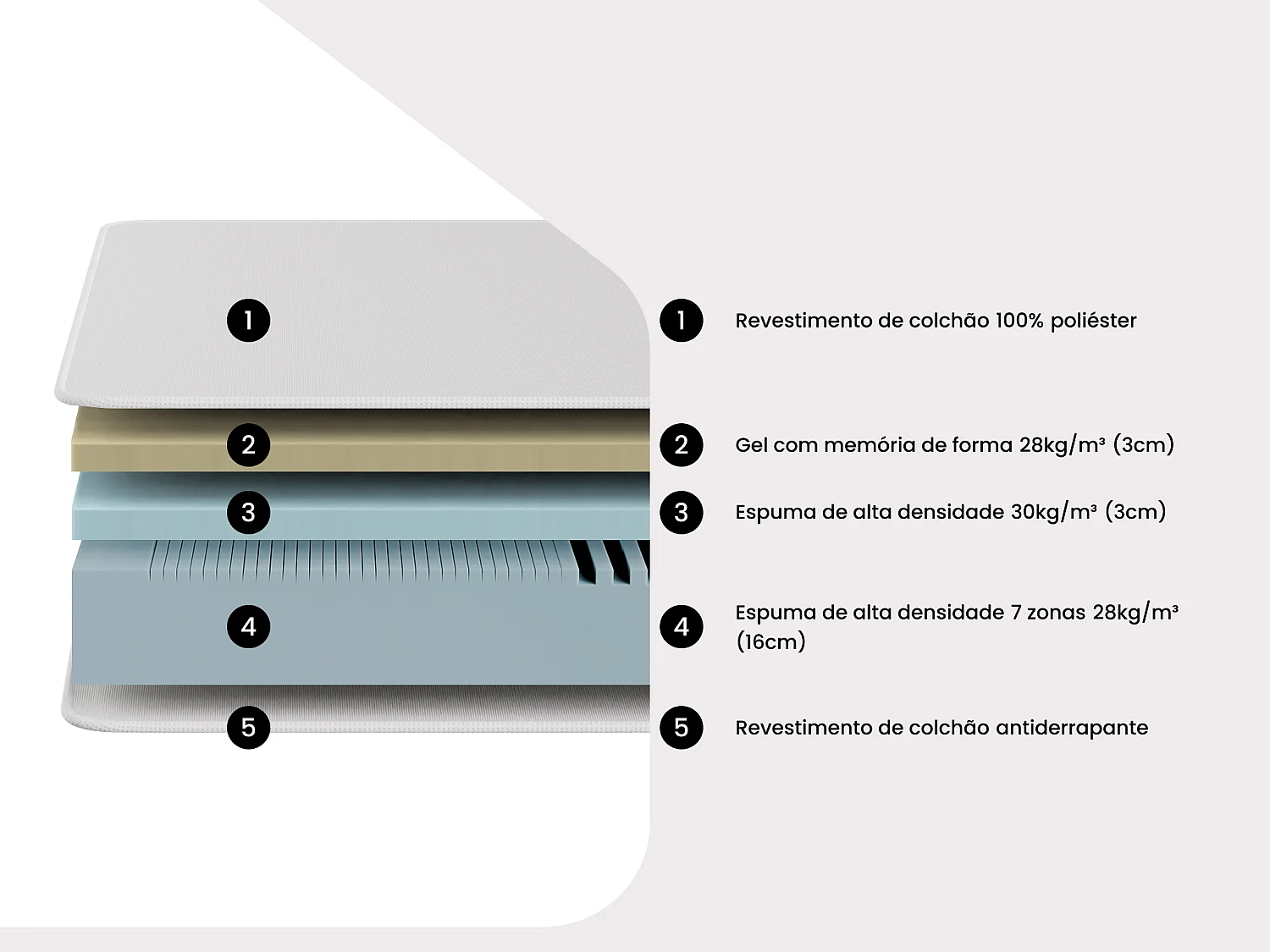 1

2

3

4

5

1 Revestimento de colchão 100% poliéster

2 Gel com memória de forma 28kg/m³ (3cm)

3 Espuma de alta densidade 30kg/m³ (3cm)

4 Espuma de alta densidade 7 zonas 28kg/m³ (16cm)

5 Revestimento de colchão antiderrapante